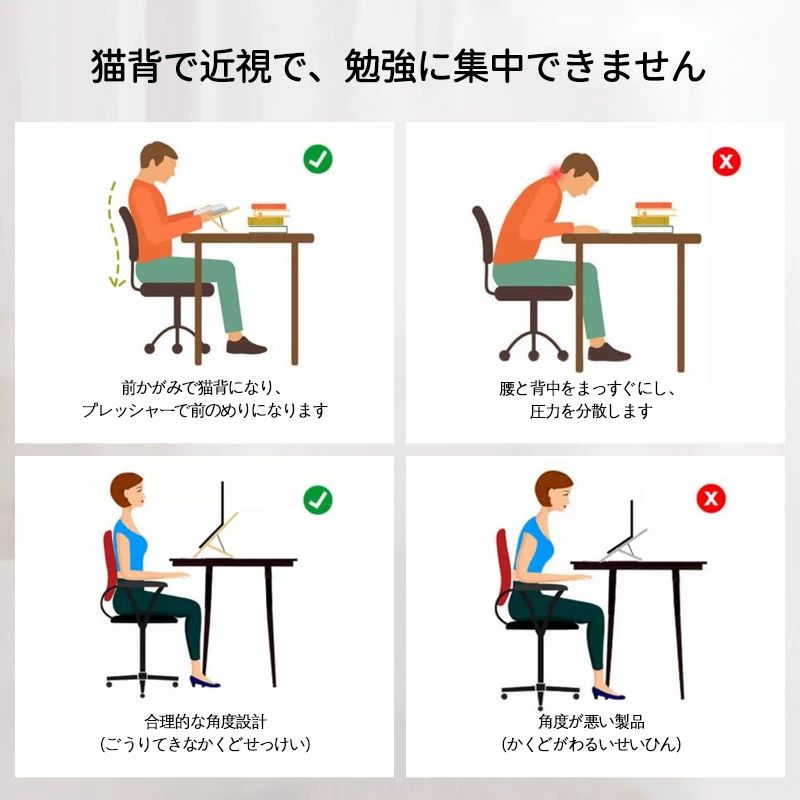 猫背で近視で、勉強に集中できません

前かがみで猫背になり、
プレッシャーで前のめりになります

腰と背中をまっすぐにし、
圧力を分散します

合理的な角度設計
（ごうりてきなかくどせっけい）

角度が悪い製品
（かくどがわるいせいひん）