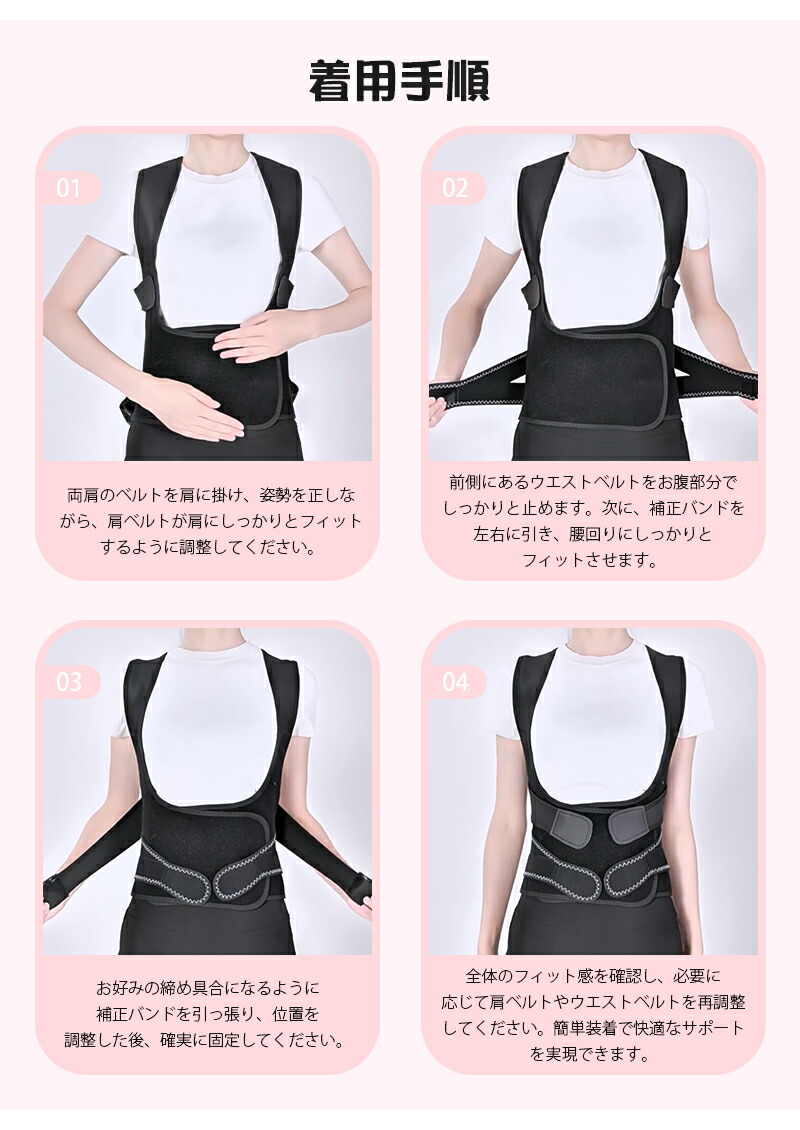 着用手順

01

両肩のベルトを肩に掛け、姿勢を正しながら、肩ベルトが肩にしっかりとフィットするように調整してください。

02

前側にあるウエストベルトをお腹部分でしっかりと止めます。次に、補正バンドを左右に引き、腰回りにしっかりとフィットさせます。

03

お好みの締め具合になるように補正バンドを引っ張り、位置を調整した後、確実に固定してください。

04

全体のフィット感を確認し、必要に応じて肩ベルトやウエストベルトを再調整してください。簡単装着で快適なサポートを実現できます。