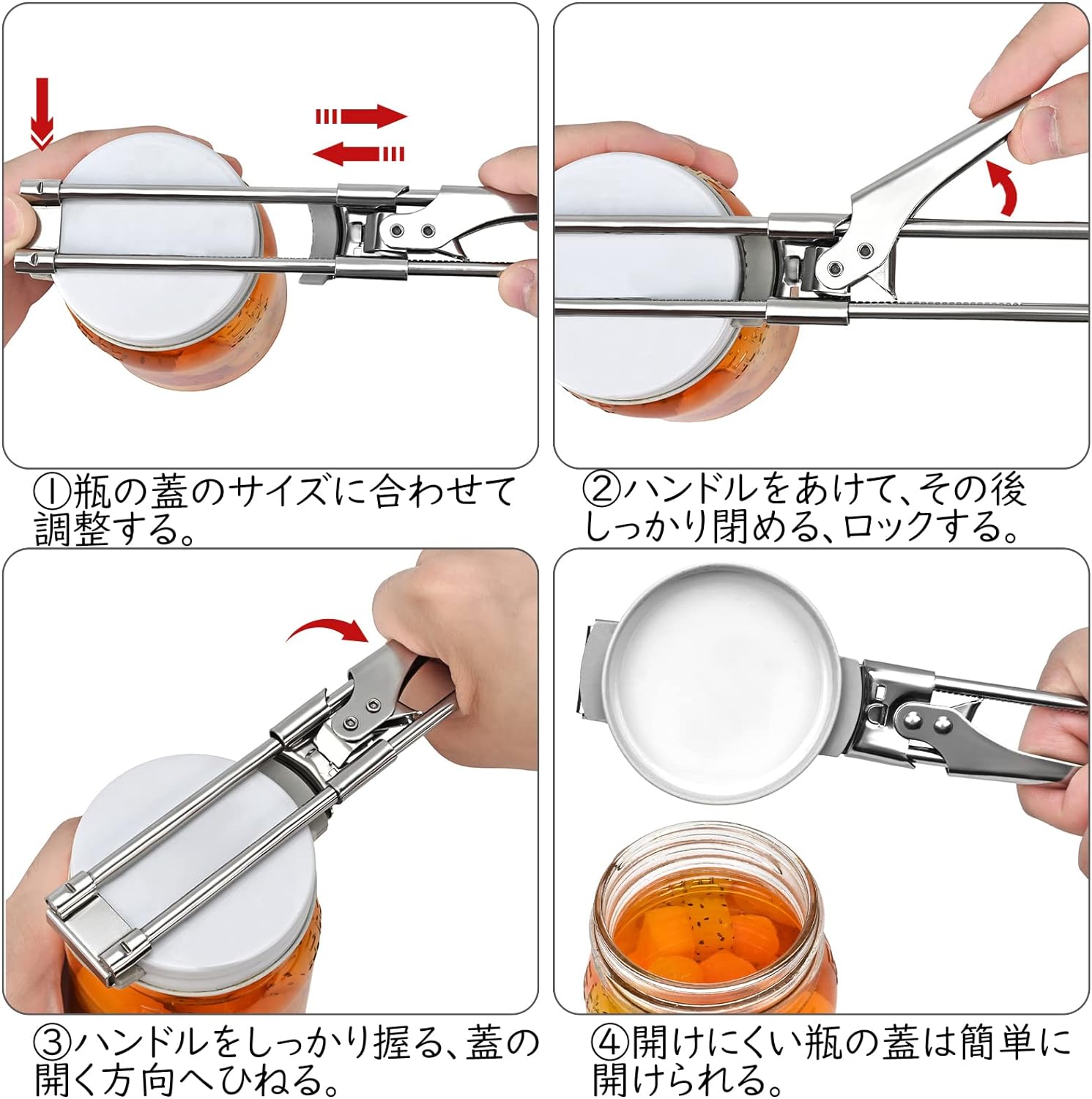 ①瓶の蓋のサイズに合わせて調整する。

②ハンドルをあけて、その後しっかり閉める、ロックする。

③ハンドルをしっかり握る、蓋の開く方向へひねる。

④開けにくい瓶の蓋は簡単に開けられる。