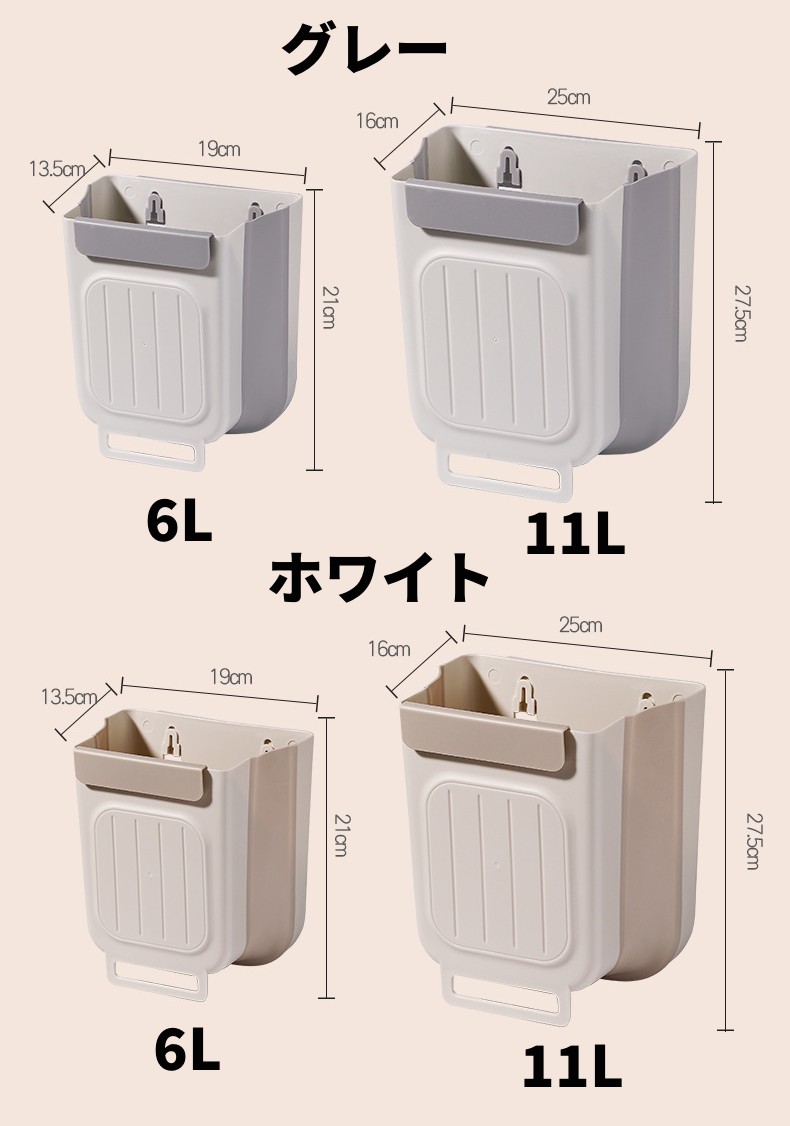 グレー

13.5cm
19cm
21cm
6L

16cm
25cm
27.5cm
11L

ホワイト

13.5cm
19cm
21cm
6L

16cm
25cm
27.5cm
11L