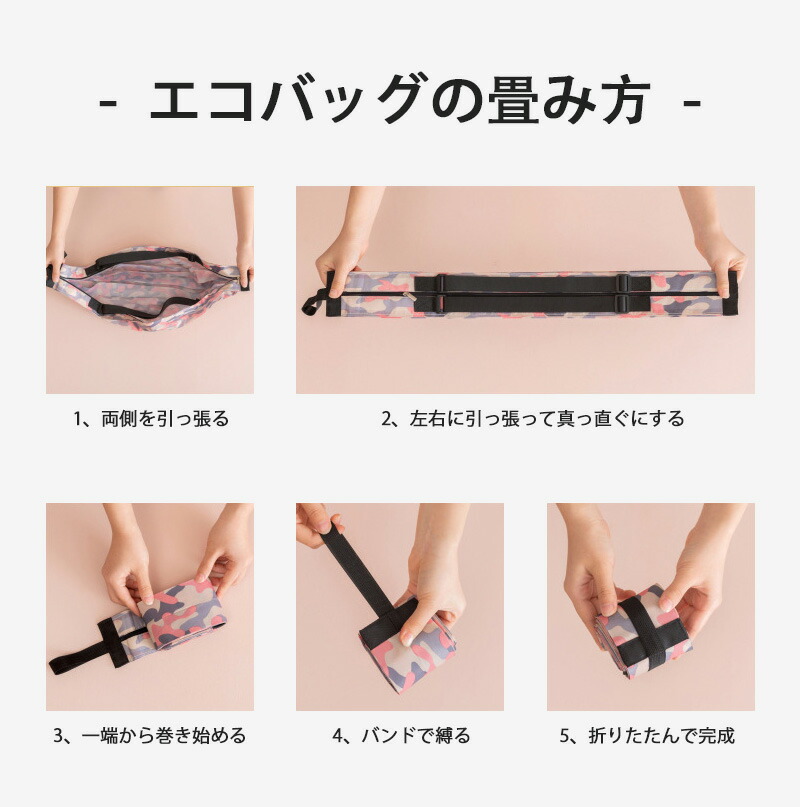 - エコバッグの畳み方 -

1、両側を引っ張る

2、左右に引っ張って真っ直ぐにする

3、一端から巻き始める

4、バンドで縛る

5、折りたたんで完成