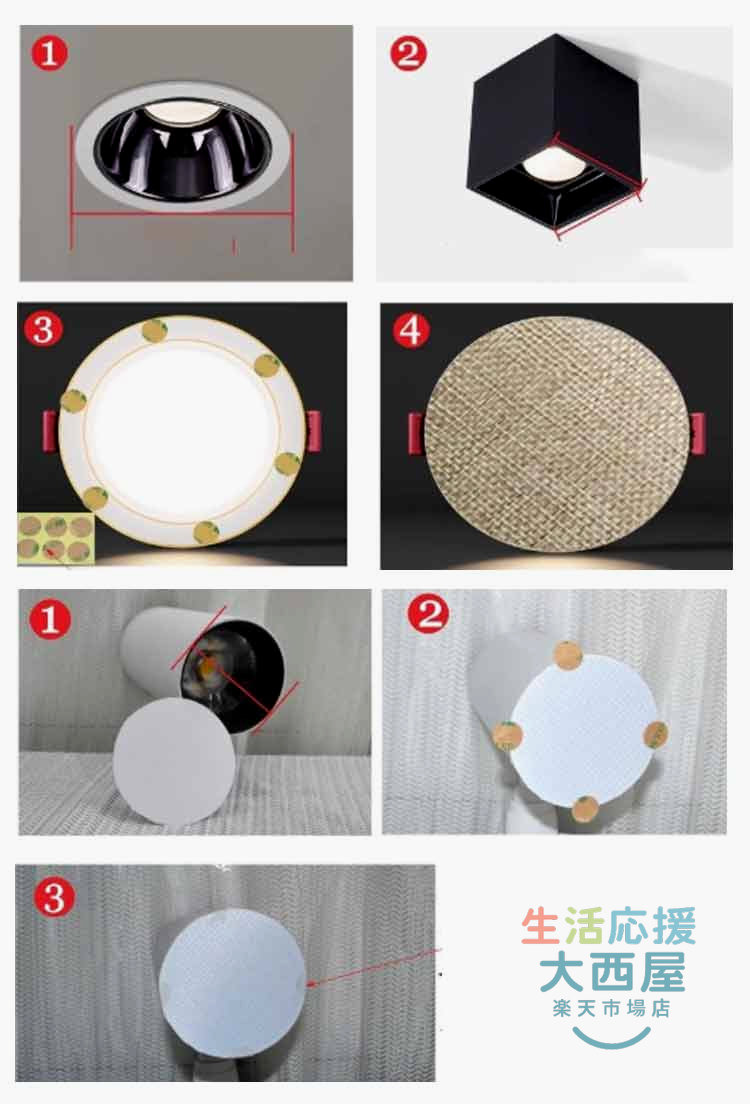 1

2

3

4

1

2

3

生活応援
大西屋
楽天市場店