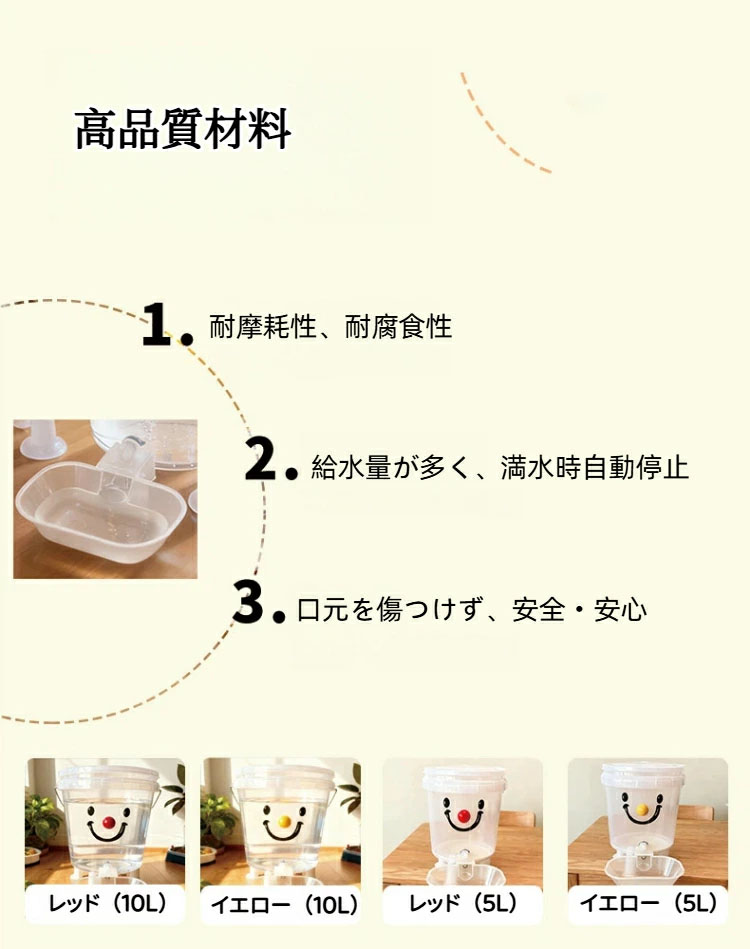 高品質材料

1. 耐摩耗性、耐腐食性

2. 給水量が多く、満水時自動停止

3. 口元を傷つけず、安全・安心

レッド（10L）

イエロー（10L）

レッド（5L）

イエロー（5L）