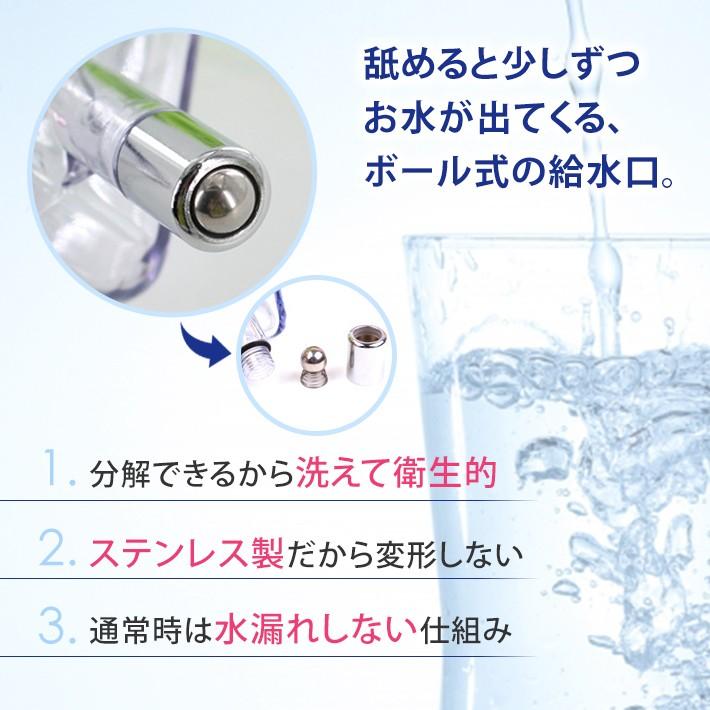 舐めると少しずつ
お水が出てくる、
ボール式の給水口。

1. 分解できるから洗えて衛生的

2. ステンレス製だから変形しない

3. 通常時は水漏れしない仕組み