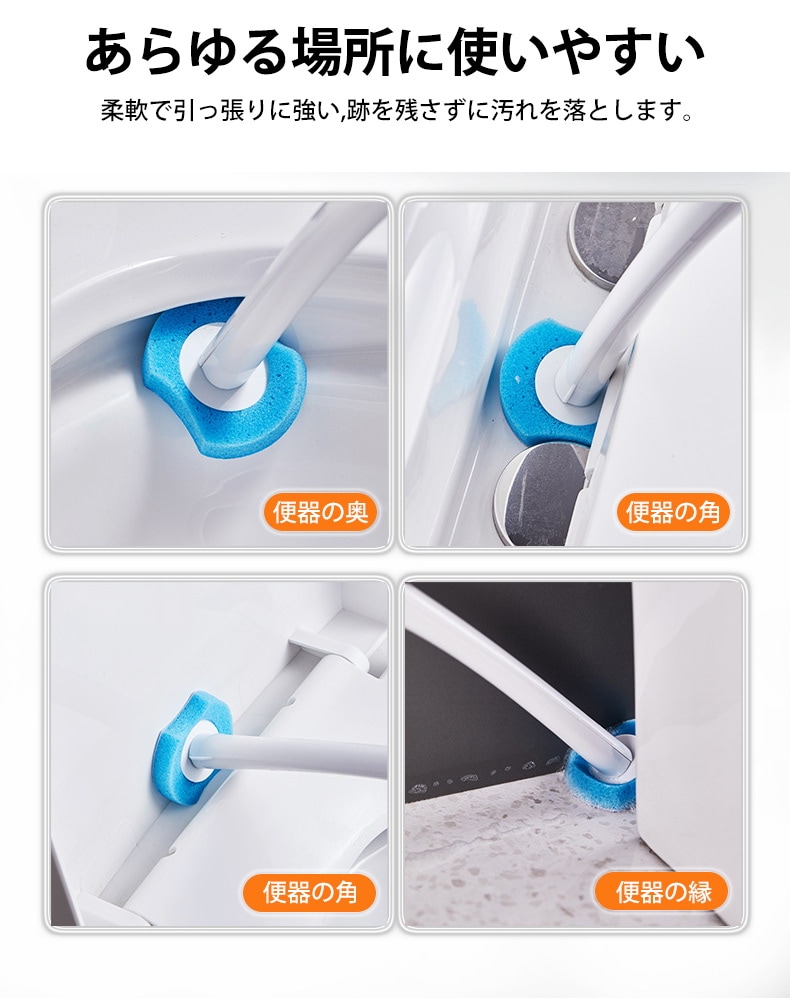 あらゆる場所に使いやすい

柔軟で引っ張りに強い,跡を残さずに汚れを落とします。

便器の奥

便器の角

便器の角

便器の縁