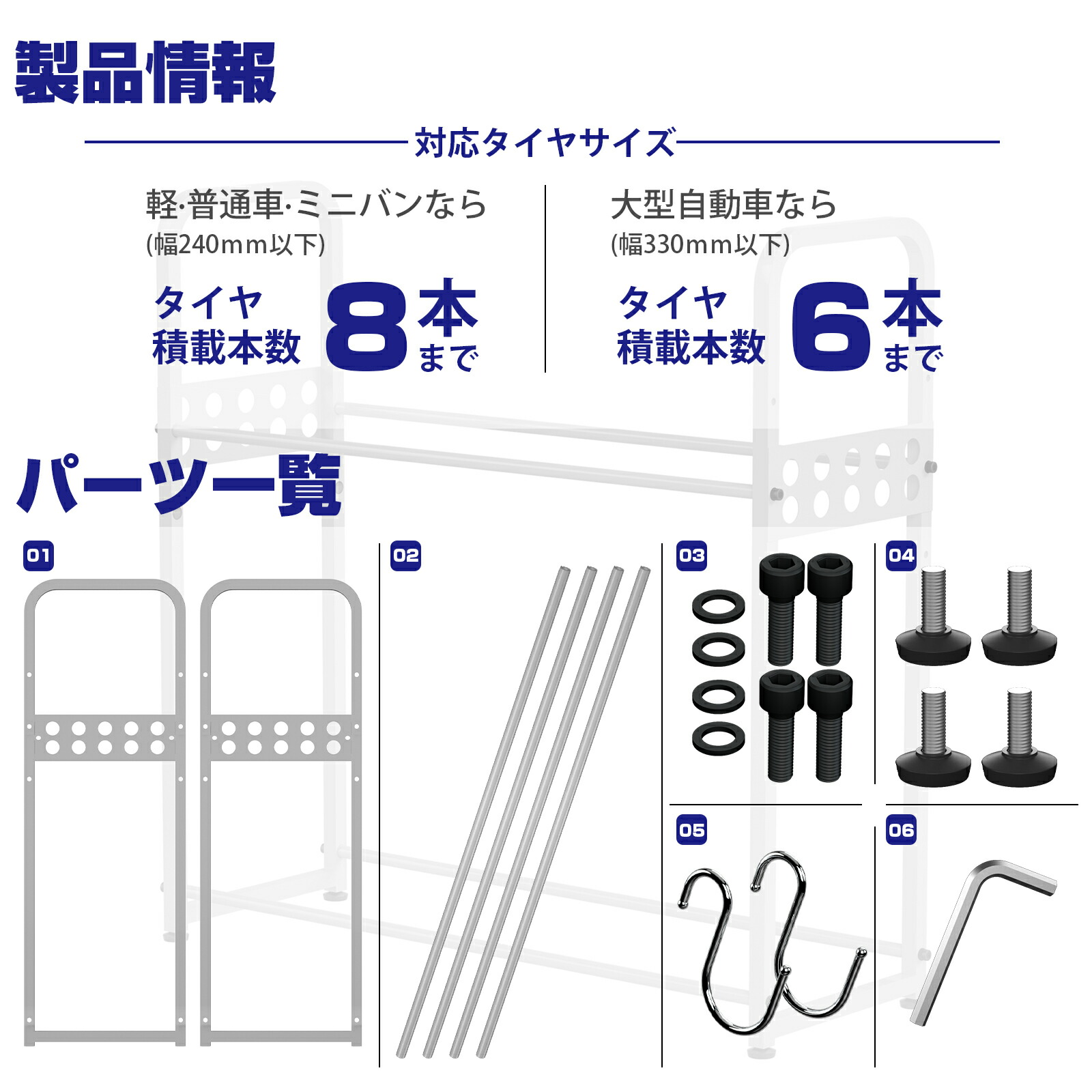 製品情報

対応タイヤサイズ

軽·普通車·ミニバンなら
(幅240mm以下)
タイヤ
積載本数 8本まで

大型自動車なら
(幅330mm以下)
タイヤ
積載本数 6本まで

パーツ一覧

01

02

03

04

05

06