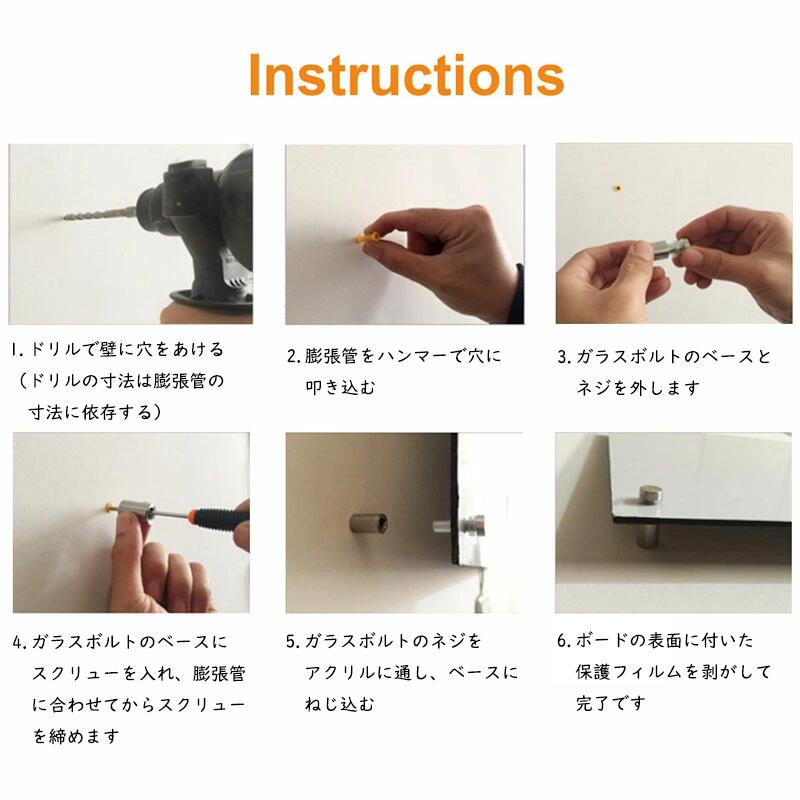 Instructions

1. ドリルで壁に穴をあける（ドリルの寸法は膨張管の寸法に依存する）

2. 膨張管をハンマーで穴に叩き込む

3. ガラスボルトのベースとネジを外します

4. ガラスボルトのベースにスクリューを入れ、膨張管に合わせてからスクリューを締めます

5. ガラスボルトのネジをアクリルに通し、ベースにねじ込む

6. ボードの表面に付いた保護フィルムを剥がして完了です