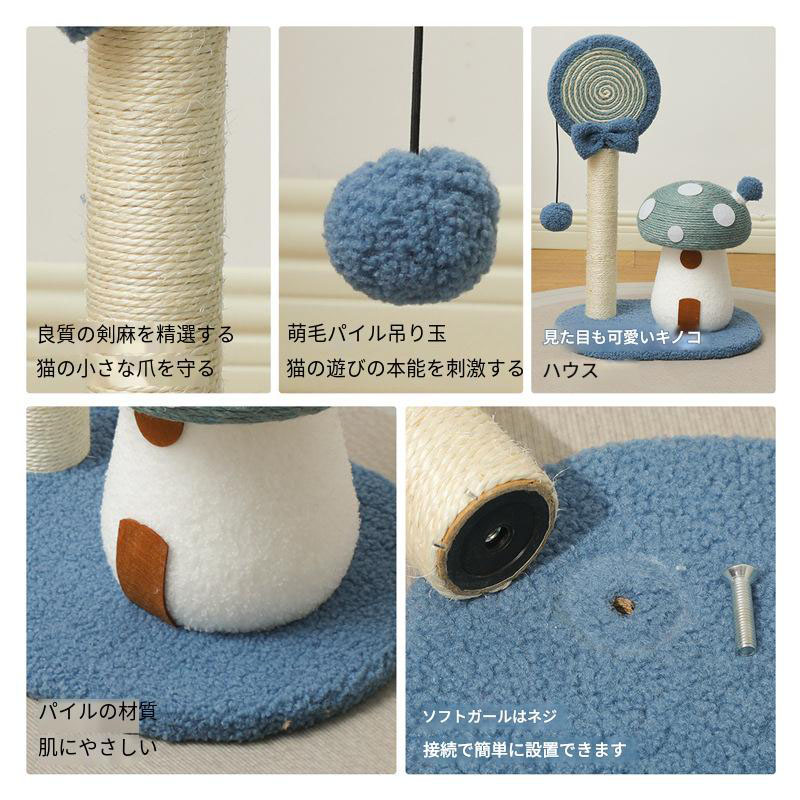 良質の剣麻を精選する
猫の小さな爪を守る

萌毛パイル吊り玉
猫の遊びの本能を刺激する

見た目も可愛いキノコ
ハウス

パイルの材質
肌にやさしい

ソフトガールはネジ
接続で簡単に設置できます