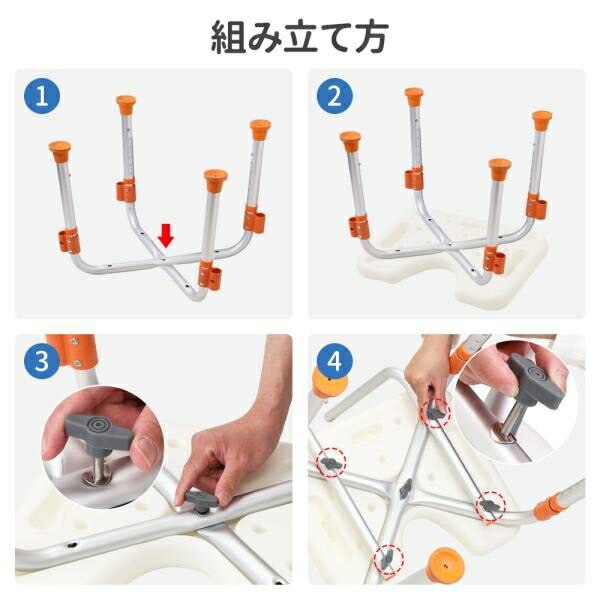 組み立て方

1

2

3

4