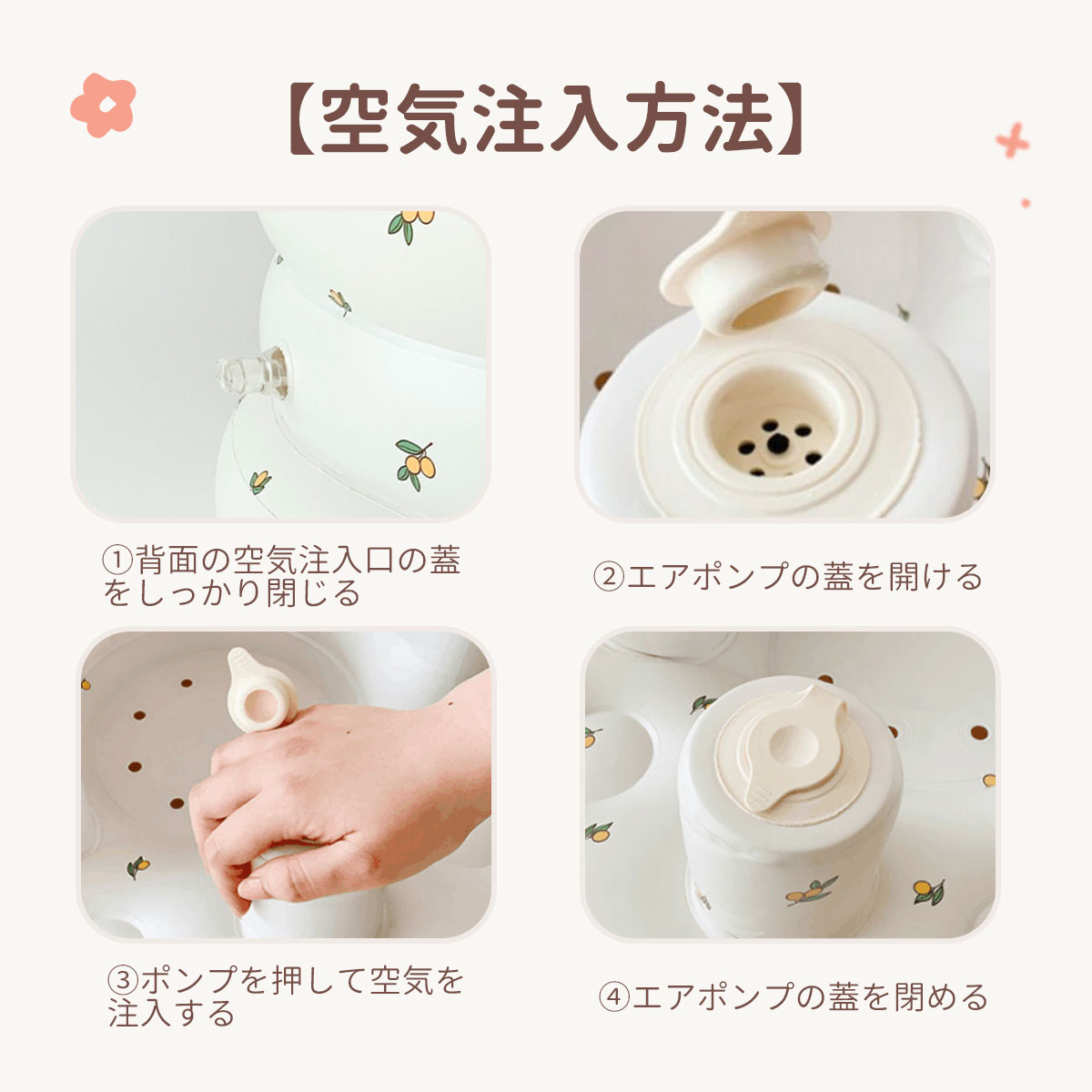 【空気注入方法】

①背面の空気注入口の蓋をしっかり閉じる

②エアポンプの蓋を開ける

③ポンプを押して空気を注入する

④エアポンプの蓋を閉める