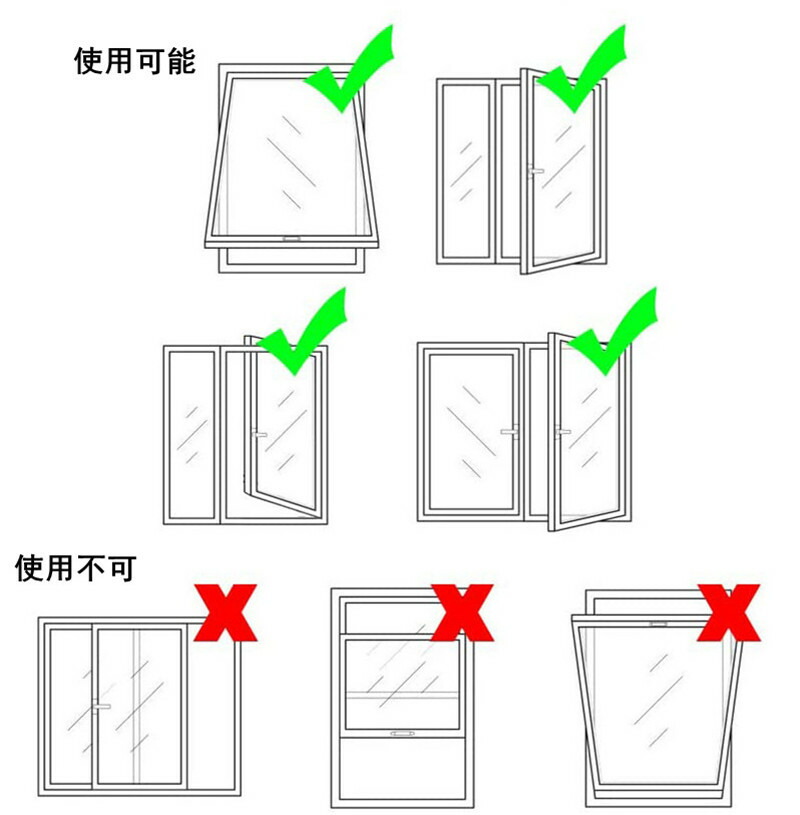 使用可能

使用不可