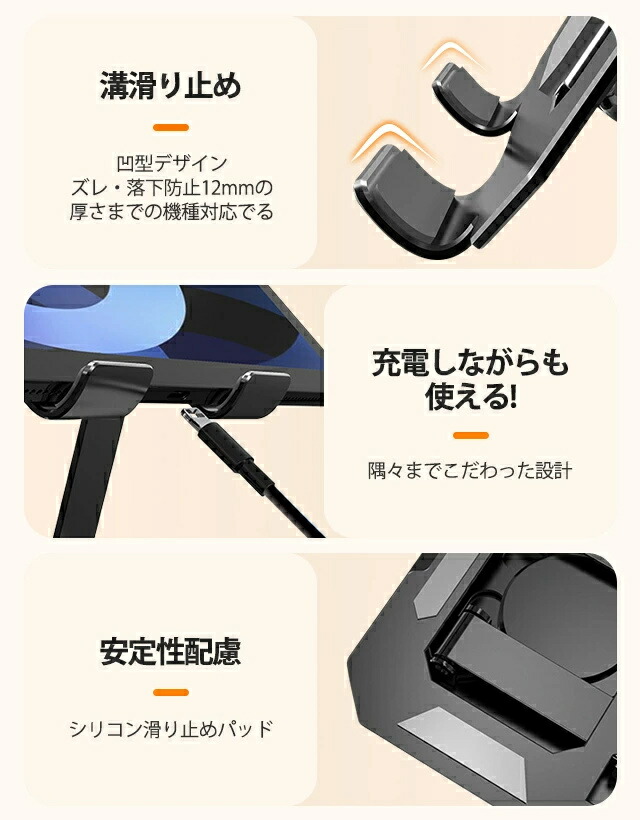 溝滑り止め

凹型デザイン
ズレ・落下防止12mmの
厚さまでの機種対応でる

充電しながらも
使える!

隅々までこだわった設計

安定性配慮

シリコン滑り止めパッド