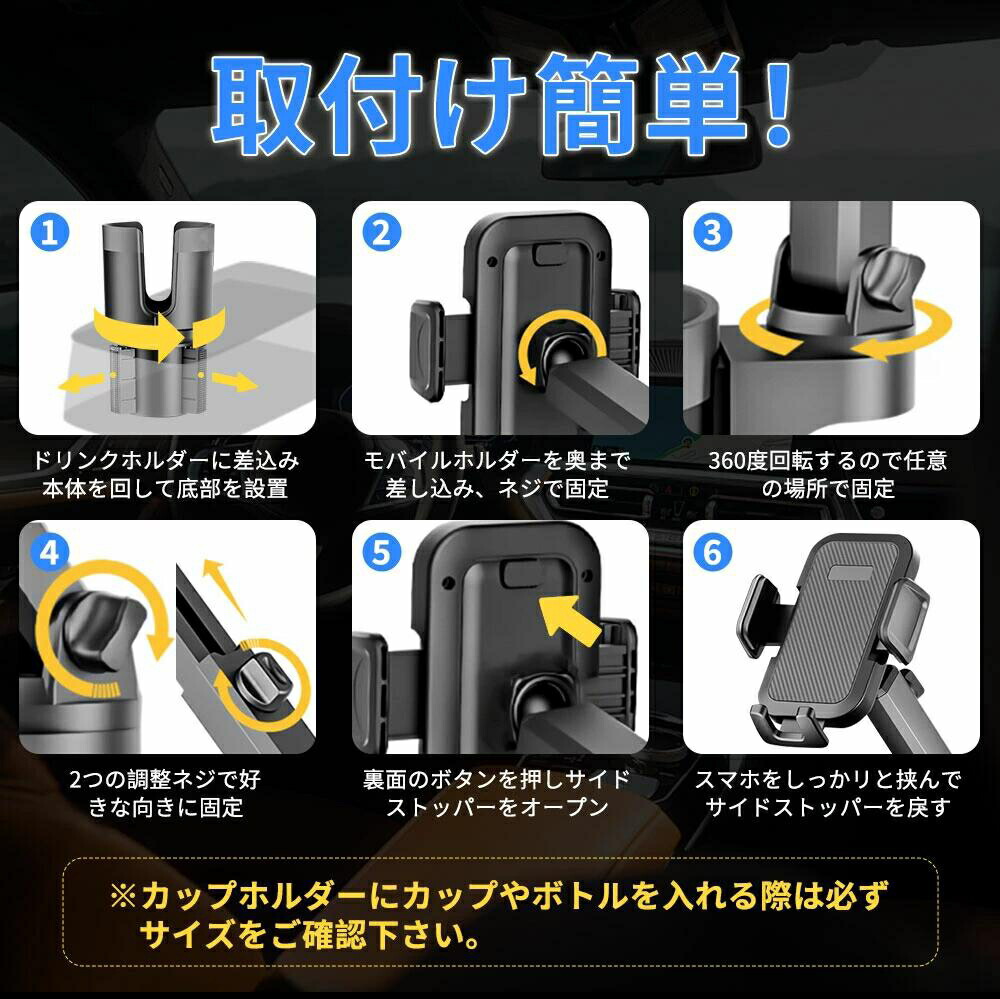 取付け簡単!

1
ドリンクホルダーに差込み本体を回して底部を設置

2
モバイルホルダーを奥まで差し込み、ネジで固定

3
360度回転するので任意の場所で固定

4
2つの調整ネジで好きな向きに固定

5
裏面のボタンを押しサイドストッパーをオープン

6
スマホをしっかりと挟んでサイドストッパーを戻す

※カップホルダーにカップやボトルを入れる際は必ずサイズをご確認下さい。