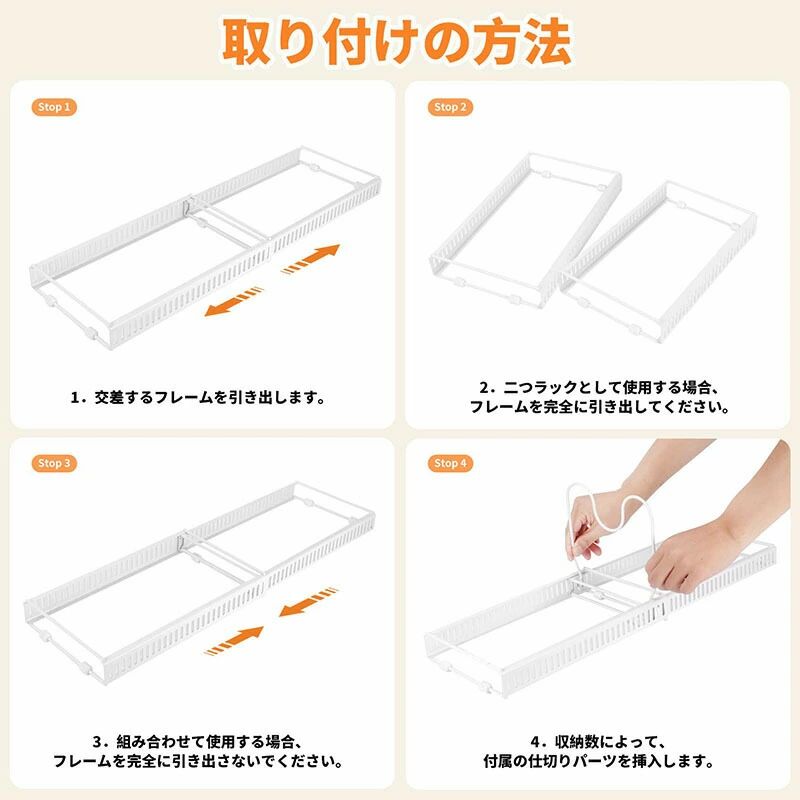 取り付けの方法

Stop 1

1．交差するフレームを引き出します。

Stop 2

2．二つラックとして使用する場合、フレームを完全に引き出してください。

Stop 3

3．組み合わせて使用する場合、フレームを完全に引き出さないでください。

Stop 4

4．収納数によって、付属の仕切りパーツを挿入します。