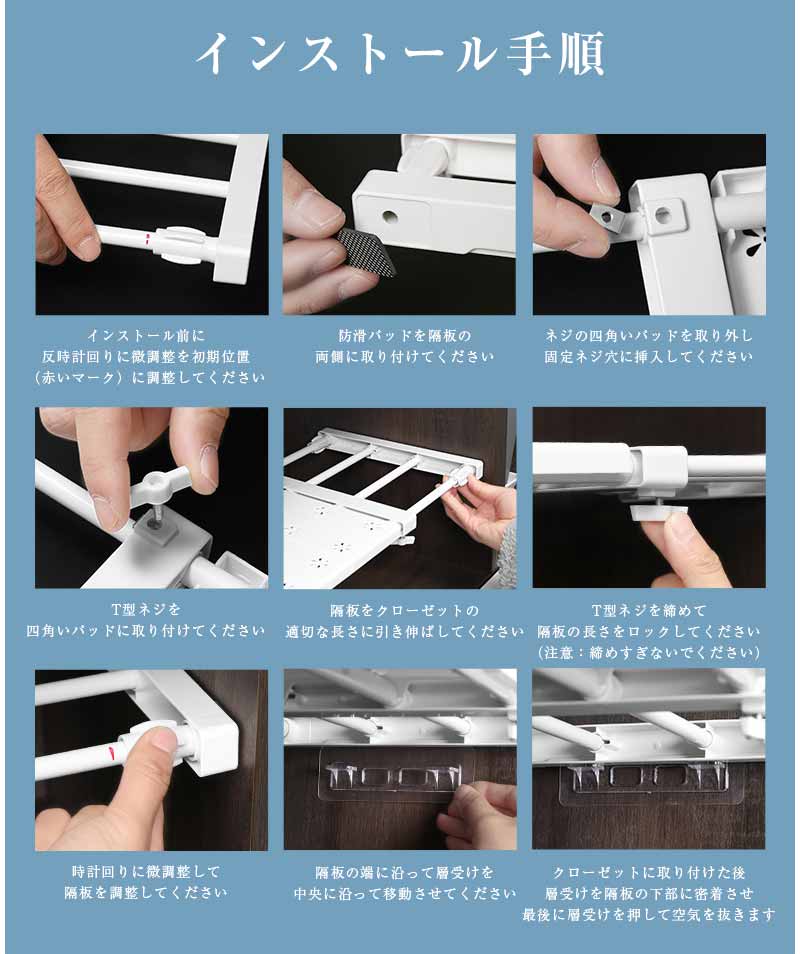 インストール手順

インストール前に
反時計回りに微調整を初期位置
（赤いマーク）に調整してください

防滑パッドを隔板の
両側に取り付けてください

ネジの四角いパッドを取り外し
固定ネジ穴に挿入してください

T型ネジを
四角いパッドに取り付けてください

隔板をクローゼットの
適切な長さに引き伸ばしてください

T型ネジを締めて
隔板の長さをロックしてください
（注意：締めすぎないでください）

時計回りに微調整して
隔板を調整してください

隔板の端に沿って層受けを
中央に沿って移動させてください

クローゼットに取り付けた後
層受けを隔板の下部に密着させ
最後に層受けを押して空気を抜きます