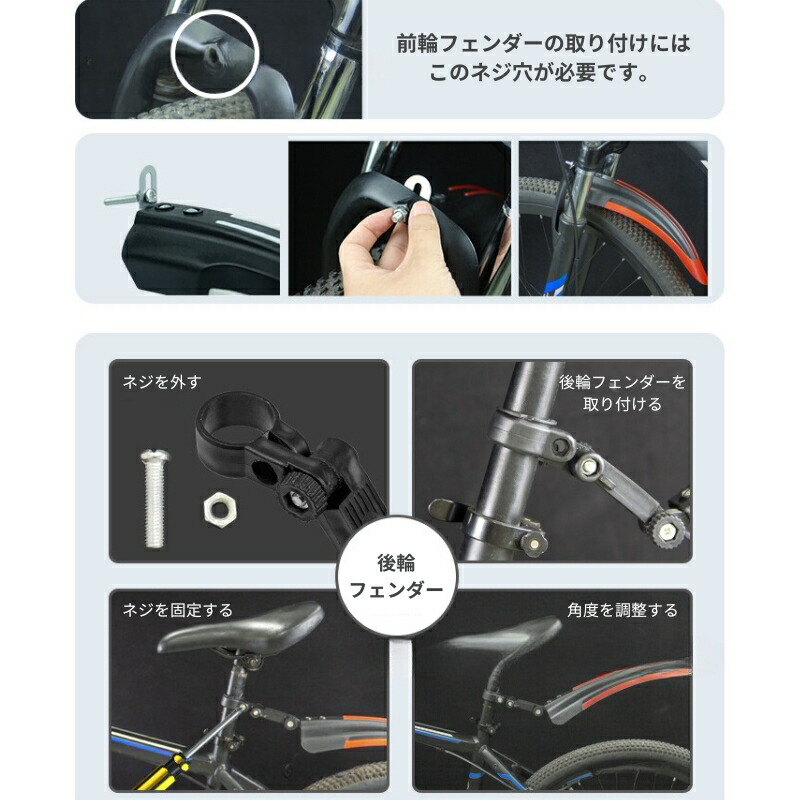 前輪フェンダーの取り付けには
このネジ穴が必要です。

ネジを外す

後輪フェンダーを
取り付ける

後輪
フェンダー

ネジを固定する

角度を調整する