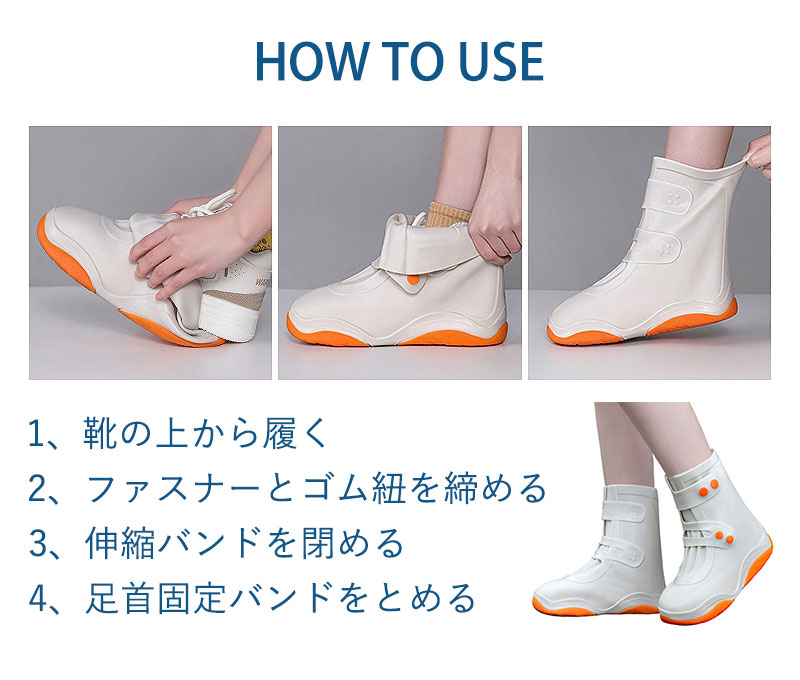 HOW TO USE

1、靴の上から履く
2、ファスナーとゴム紐を締める
3、伸縮バンドを閉める
4、足首固定バンドをとめる