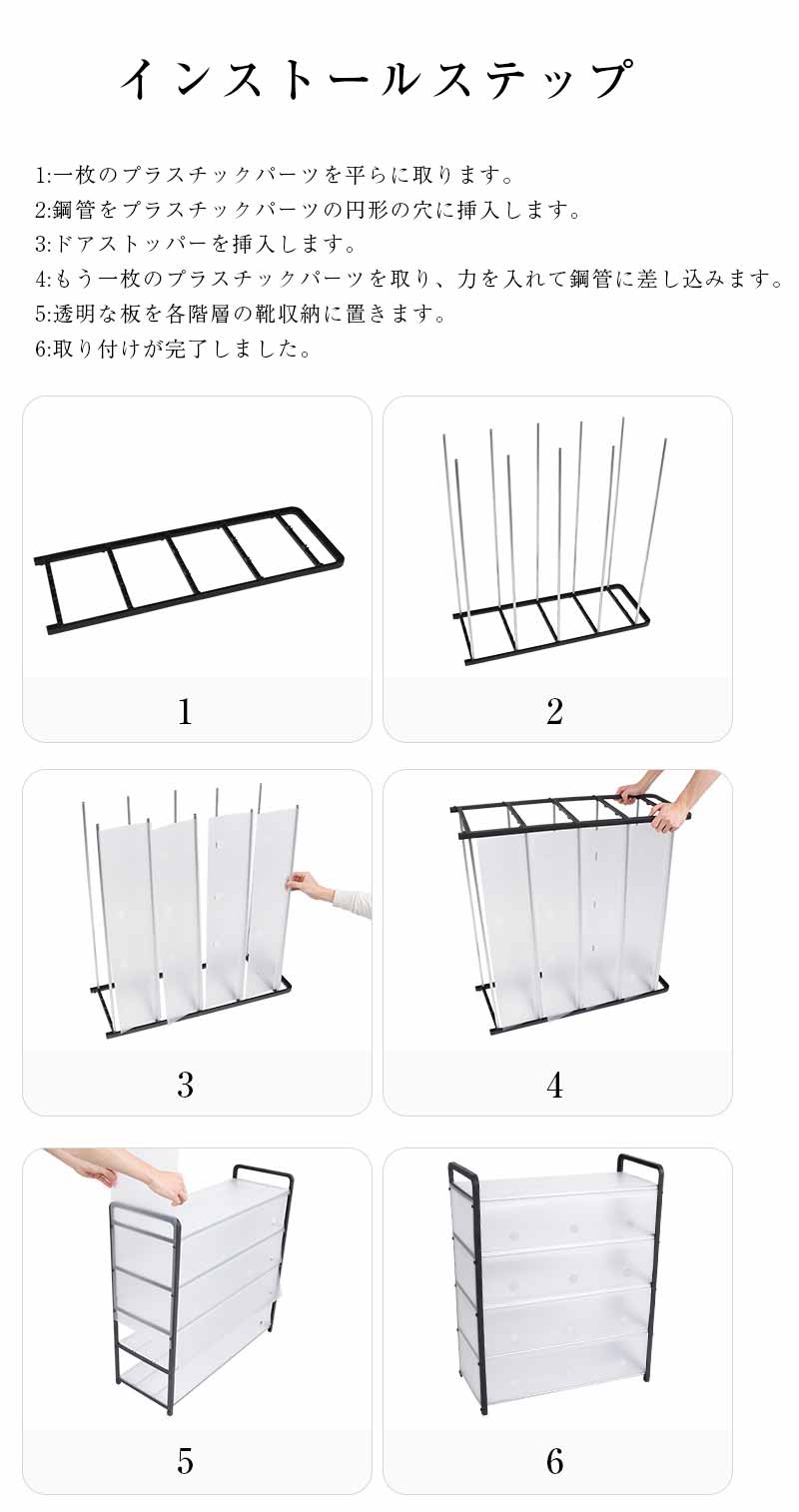 インストールステップ

1:一枚のプラスチックパーツを平らに取ります。
2:鋼管をプラスチックパーツの円形の穴に挿入します。
3:ドアストッパーを挿入します。
4:もう一枚のプラスチックパーツを取り、力を入れて鋼管に差し込みます。
5:透明な板を各階層の靴収納に置きます。
6:取り付けが完了しました。

1

2

3

4

5

6