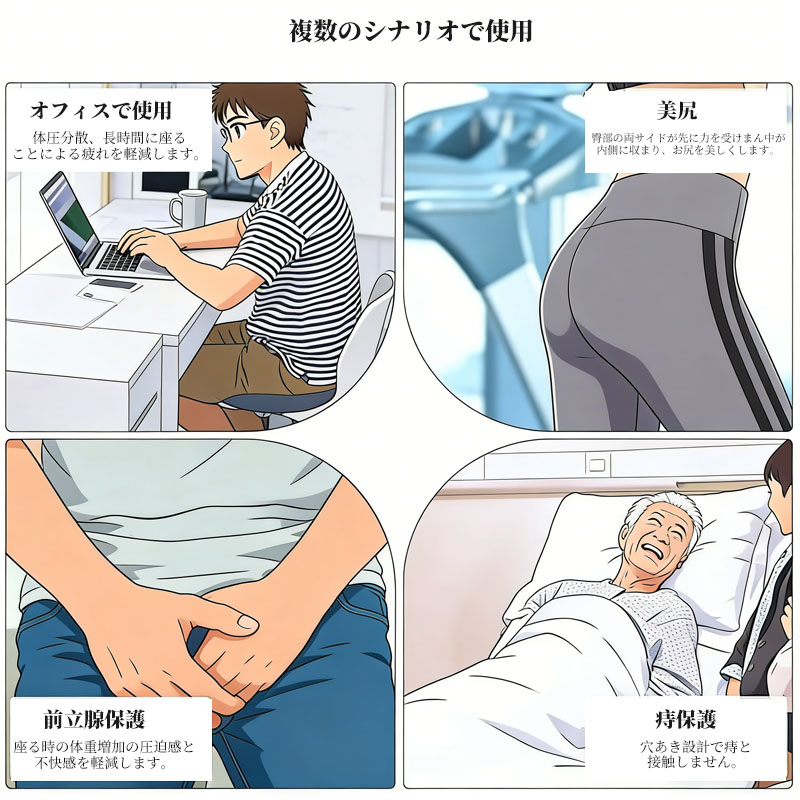 複数のシナリオで使用

オフィスで使用

体圧分散、長時間に座ることによる疲れを軽減します。

美尻

臀部の両サイドが先に力を受けまん中が内側に収まり、お尻を美しくします。

前立腺保護

座る時の体重増加の圧迫感と不快感を軽減します。

痔保護

穴あき設計で痔と接触しません。