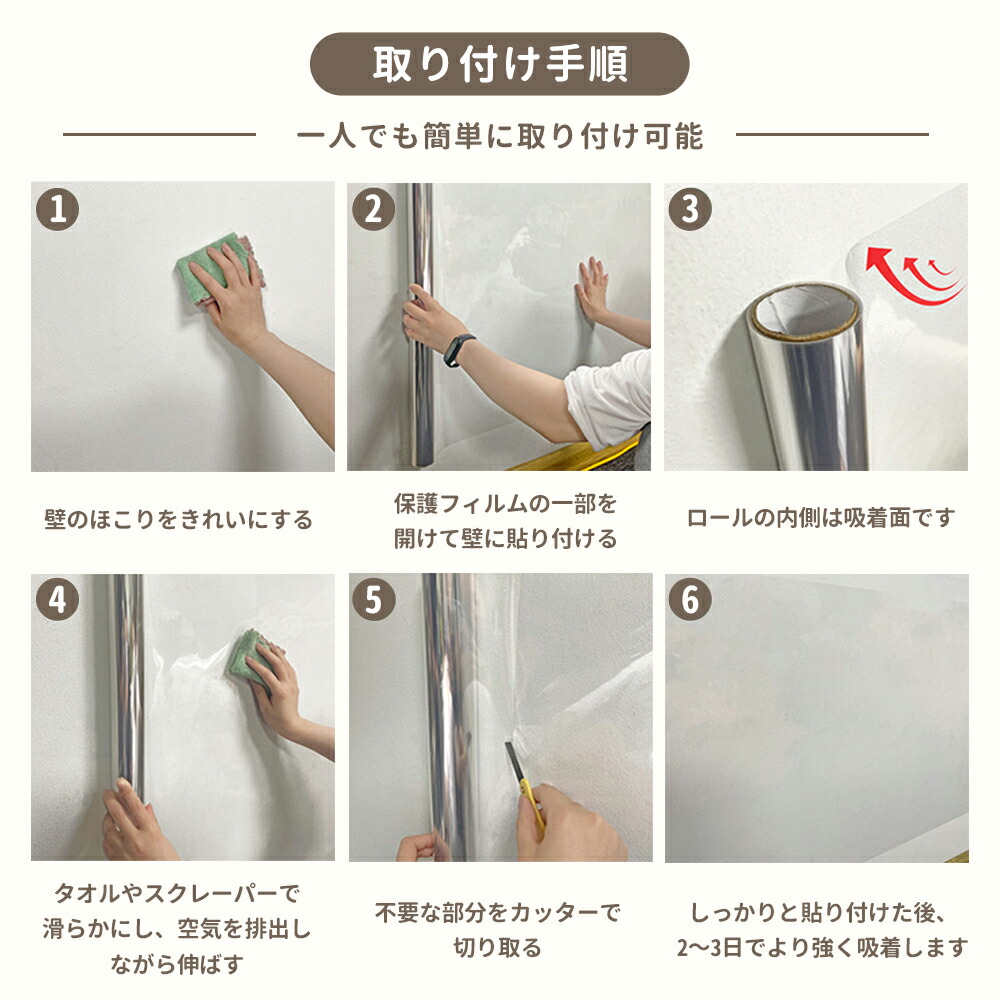 取り付け手順

一人でも簡単に取り付け可能

1

壁のほこりをきれいにする

2

保護フィルムの一部を開けて壁に貼り付ける

3

ロールの内側は吸着面です

4

タオルやスクレーパーで滑らかにし、空気を排出しながら伸ばす

5

不要な部分をカッターで切り取る

6

しっかりと貼り付けた後、2〜3日でより強く吸着します