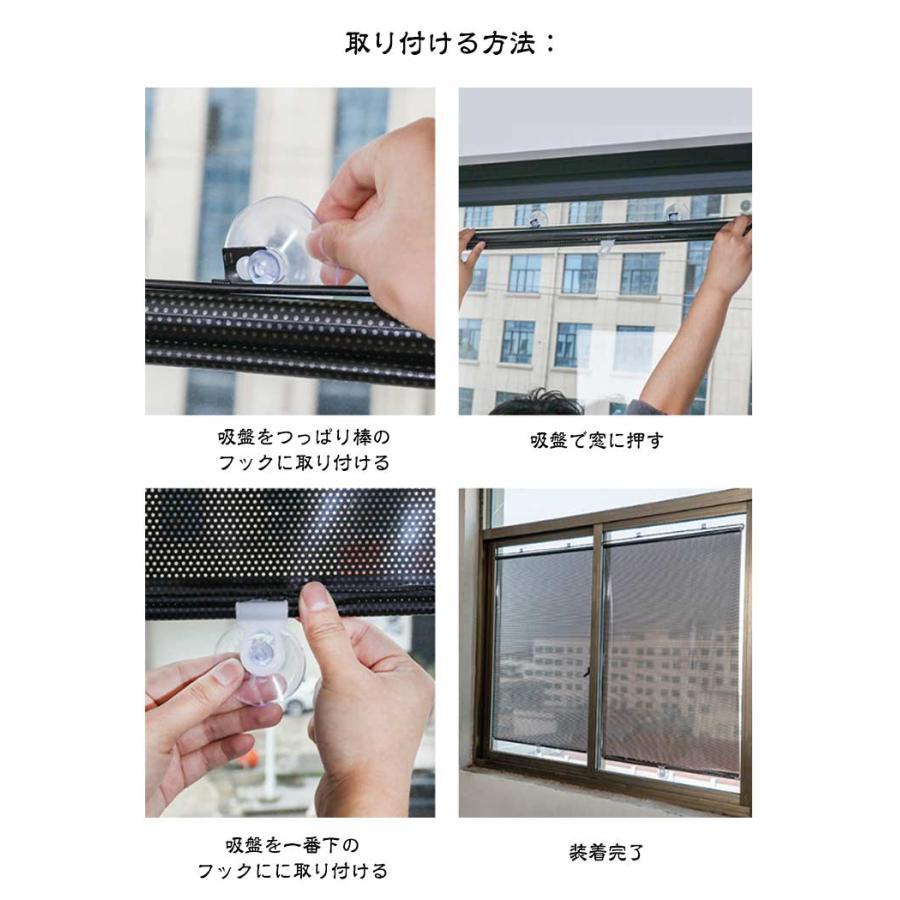 取り付ける方法：

吸盤をつっぱり棒のフックに取り付ける

吸盤で窓に押す

吸盤を一番下のフックにに取り付ける

装着完了