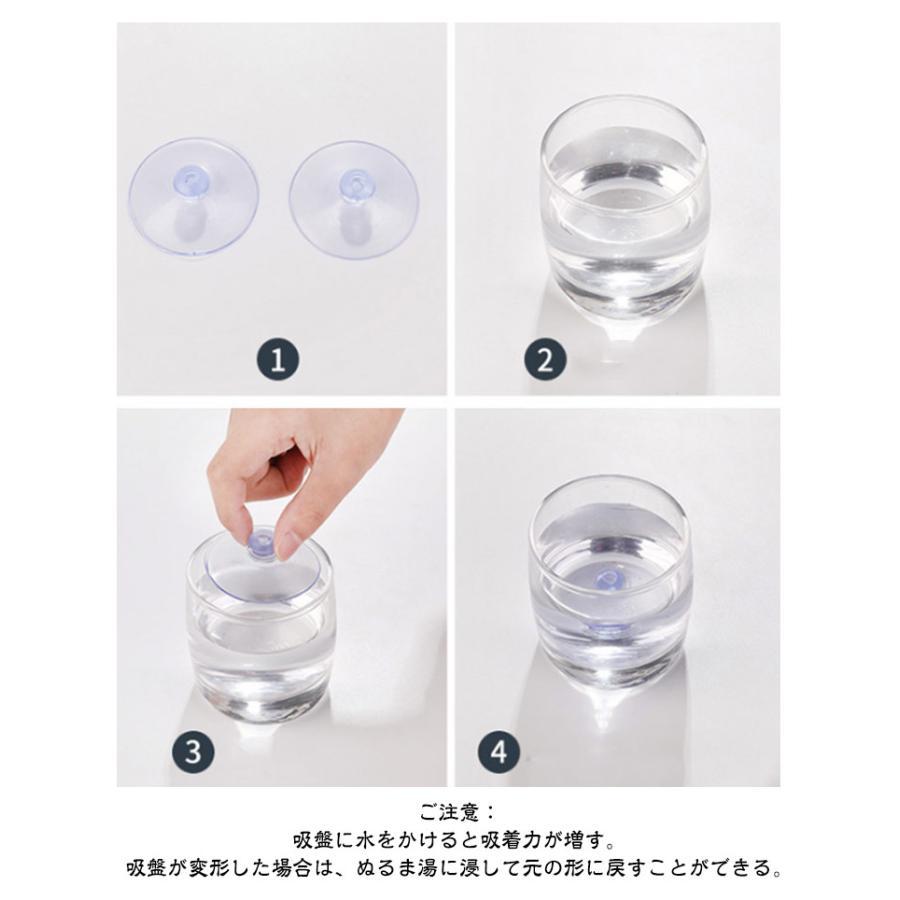 1

2

3

4

ご注意：
吸盤に水をかけると吸着力が増す。
吸盤が変形した場合は、ぬるま湯に浸して元の形に戻すことができる。