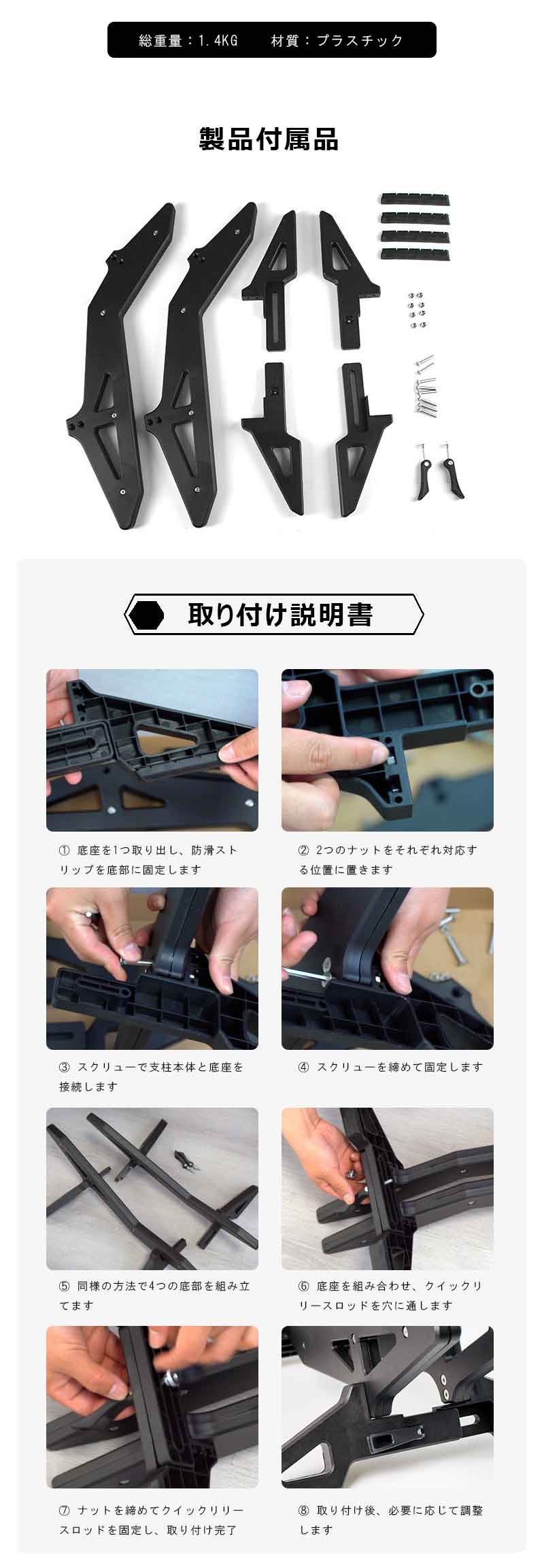 総重量：1.4KG　　材質：プラスチック

製品付属品

取り付け説明書

① 底座を1つ取り出し、防滑ストリップを底部に固定します

② 2つのナットをそれぞれ対応する位置に置きます

③ スクリューで支柱本体と底座を接続します

④ スクリューを締めて固定します

⑤ 同様の方法で4つの底部を組み立てます

⑥ 底座を組み合わせ、クイックリリースロッドを穴に通します

⑦ ナットを締めてクイックリリースロッドを固定し、取り付け完了

⑧ 取り付け後、必要に応じて調整します