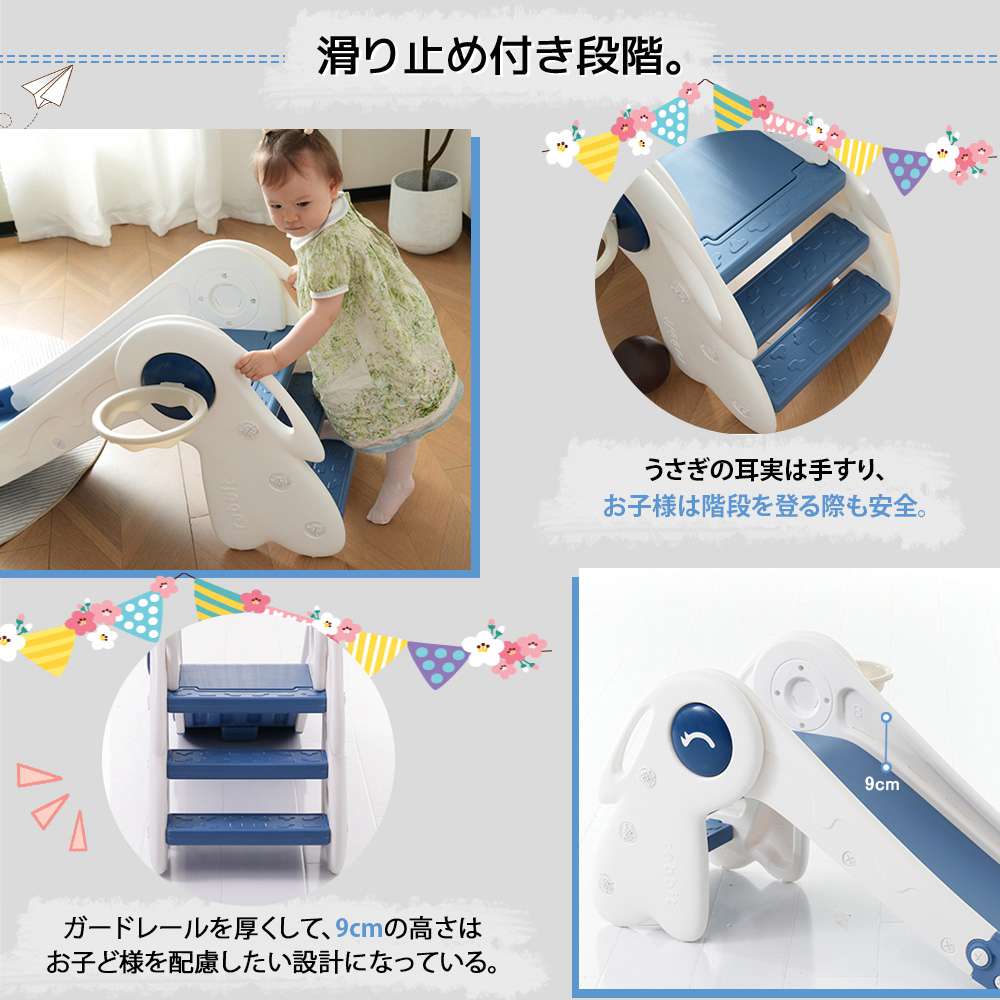 滑り止め付き段階。

うさぎの耳実は手すり、
お子様は階段を登る際も安全。

9cm

ガードレールを厚くして、9cmの高さは
お子ど様を配慮したい設計になっている。