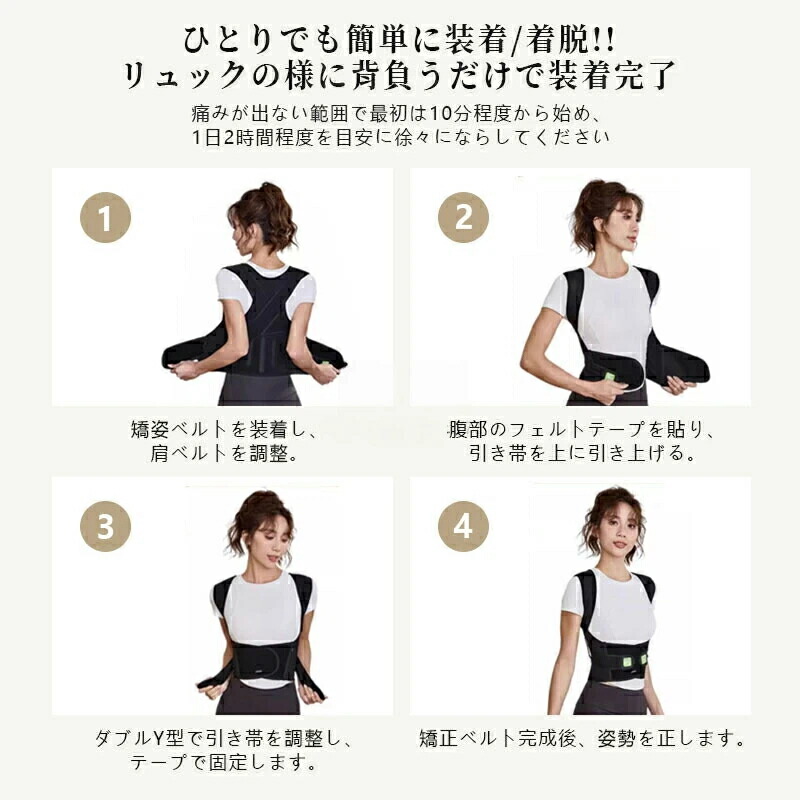 ひとりでも簡単に装着/着脱!!
リュックの様に背負うだけで装着完了

痛みが出ない範囲で最初は10分程度から始め、
1日2時間程度を目安に徐々にならしてください

1

矯姿ベルトを装着し、
肩ベルトを調整。

2

腹部のフェルトテープを貼り、
引き帯を上に引き上げる。

3

ダブルY型で引き帯を調整し、
テープで固定します。

4

矯正ベルト完成後、姿勢を正します。