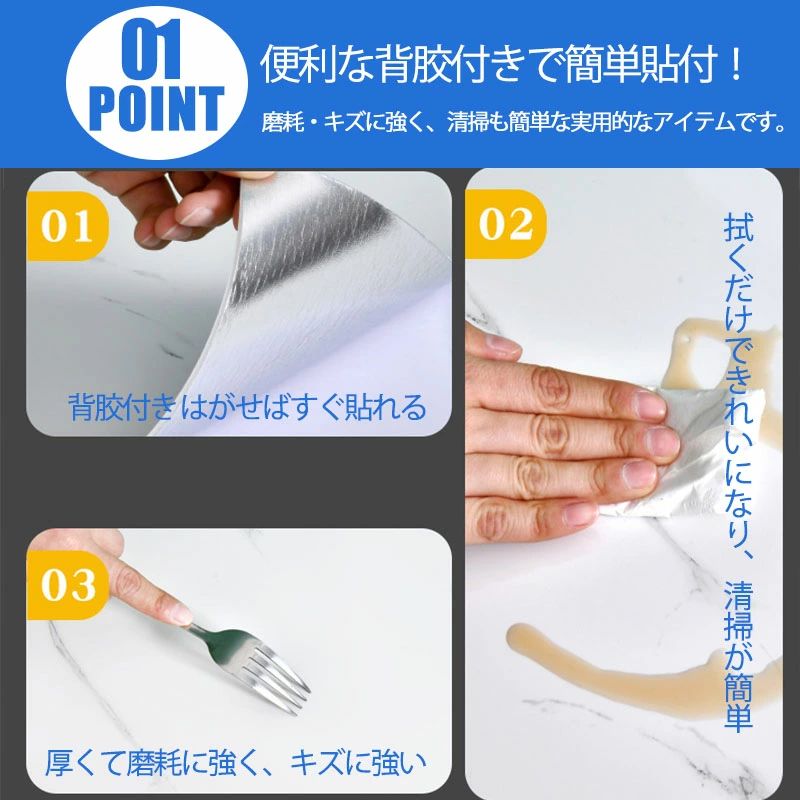 01
POINT

便利な背胶付きで簡単貼付！

磨耗・キズに強く、清掃も簡単な実用的なアイテムです。

01

背胶付き はがせばすぐ貼れる

02

拭くだけできれいになり、清掃が簡単

03

厚くて磨耗に強く、キズに強い