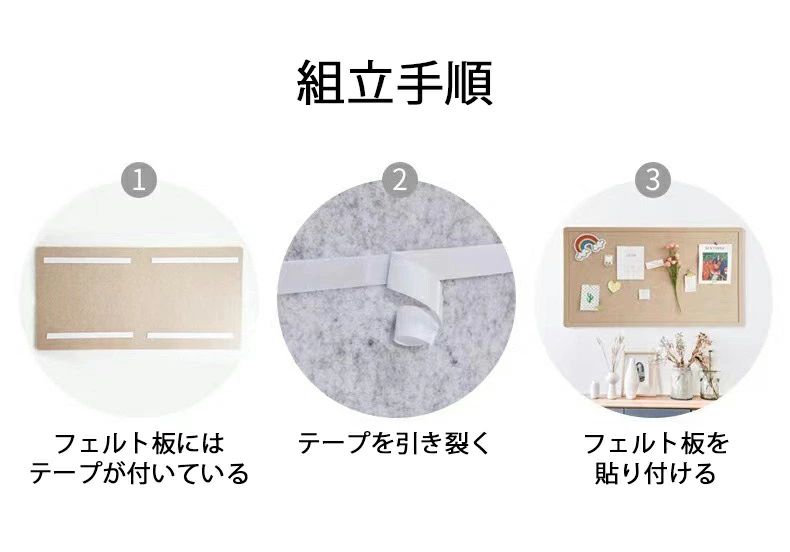 組立手順

1

フェルト板には
テープが付いている

2

テープを引き裂く

3

フェルト板を
貼り付ける