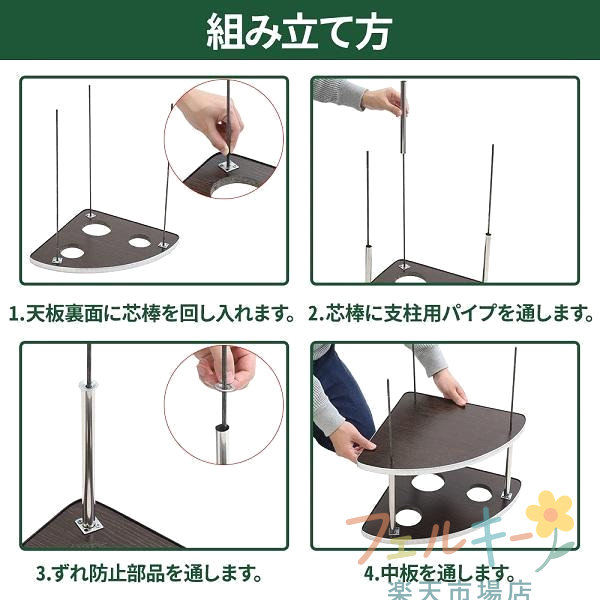 組み立て方

1.天板裏面に芯棒を回し入れます。

2.芯棒に支柱用パイプを通します。

3.ずれ防止部品を通します。

4.中板を通します。

フェルキー
楽天市場店