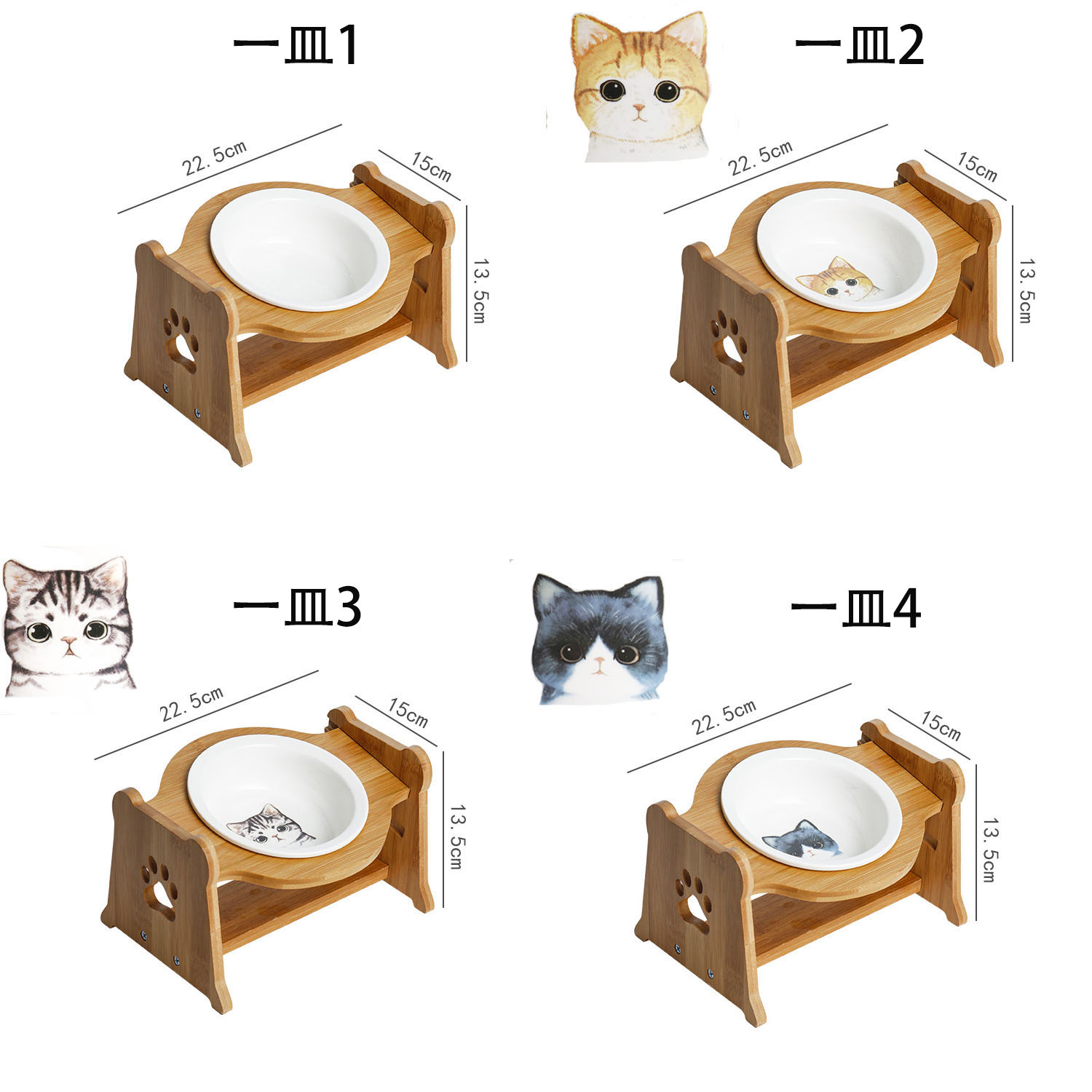 一皿1

22.5cm

15cm

13.5cm

一皿2

22.5cm

15cm

13.5cm

一皿3

22.5cm

15cm

13.5cm

一皿4

22.5cm

15cm

13.5cm