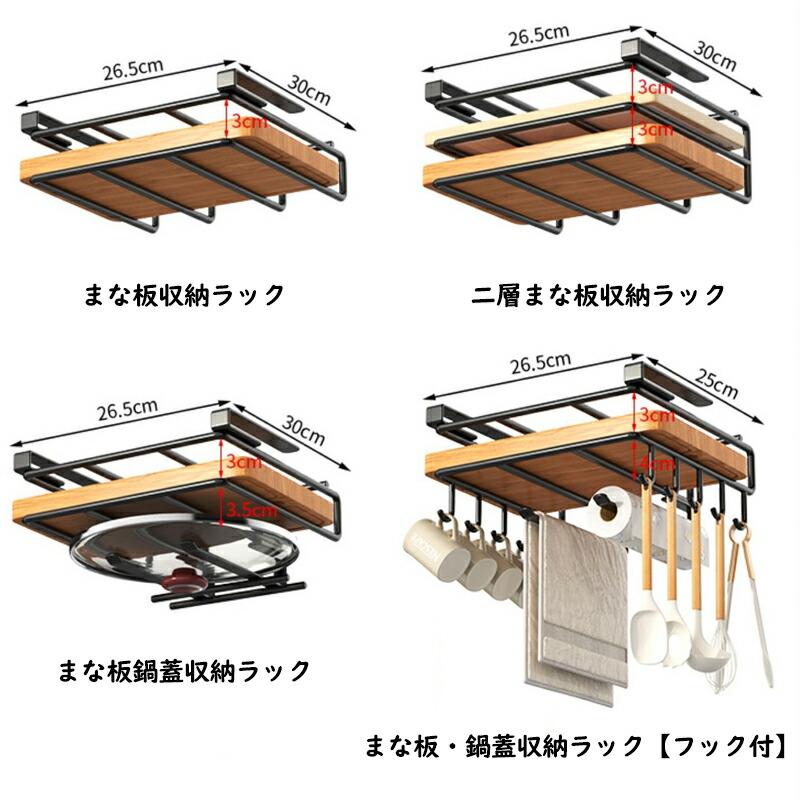 26.5cm
30cm
3cm

まな板収納ラック

26.5cm
30cm
3cm
3cm

二層まな板収納ラック

26.5cm
30cm
3cm
3.5cm

まな板鍋蓋収納ラック

26.5cm
25cm
3cm
4cm

まな板・鍋蓋収納ラック【フック付】