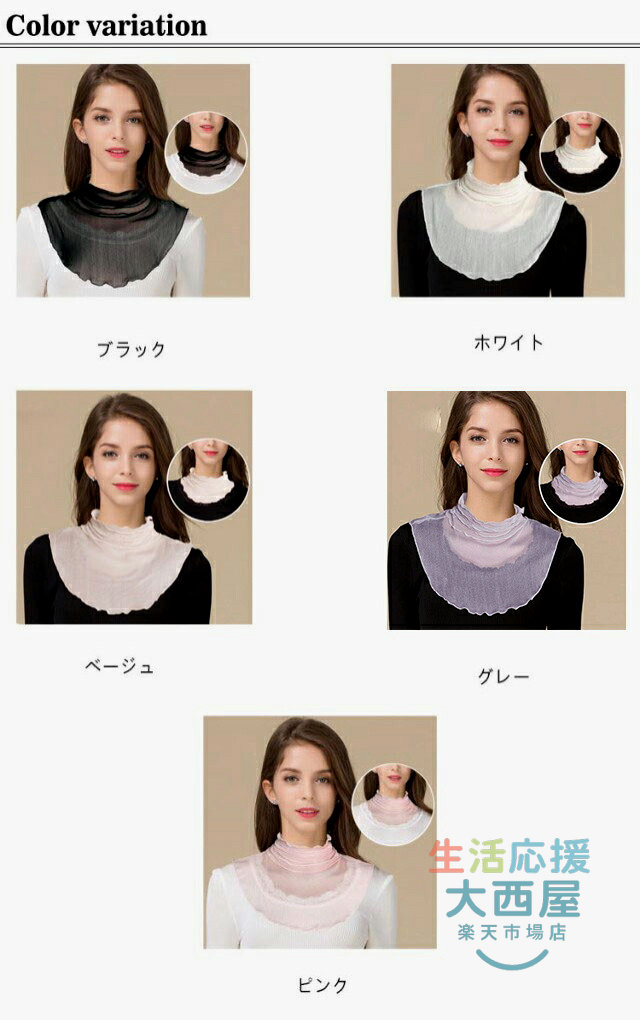 Color variation

ブラック

ホワイト

ベージュ

グレー

ピンク

生活応援
大西屋
楽天市場店