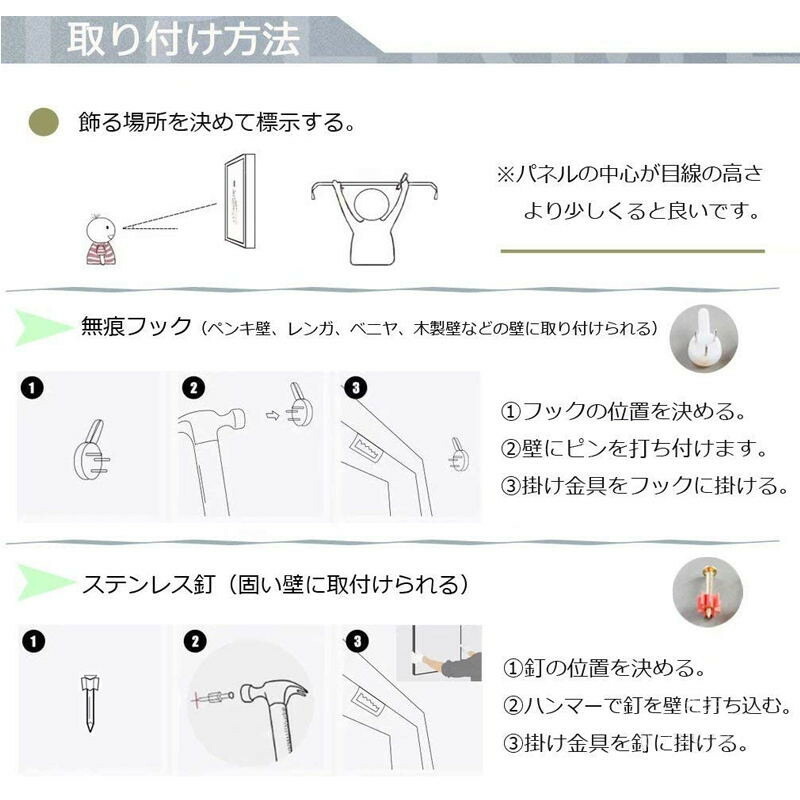 取り付け方法

飾る場所を決めて標示する。

※パネルの中心が目線の高さより少しくると良いです。

無痕フック（ペンキ壁、レンガ、ベニヤ、木製壁などの壁に取り付けられる）

1
2
3

①フックの位置を決める。
②壁にピンを打ち付けます。
③掛け金具をフックに掛ける。

ステンレス釘（固い壁に取付けられる）

1
2
3

①釘の位置を決める。
②ハンマーで釘を壁に打ち込む。
③掛け金具を釘に掛ける。