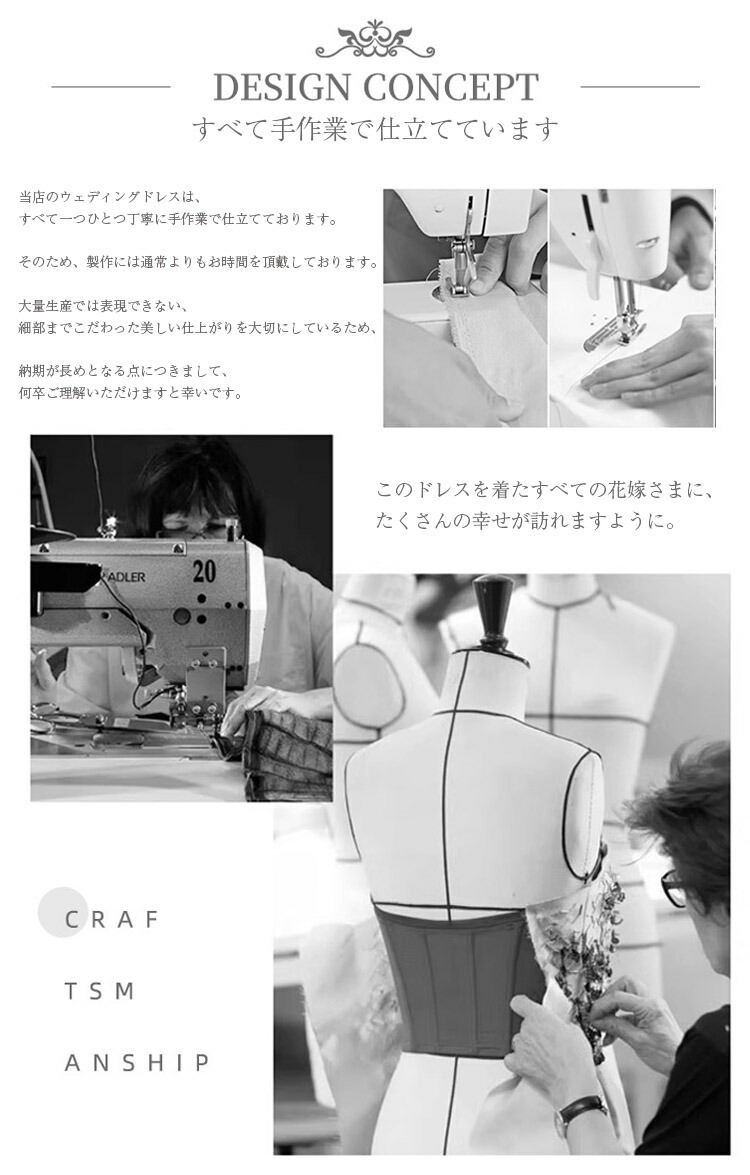 DESIGN CONCEPT
すべて手作業で仕立てています

当店のウェディングドレスは、
すべて一つひとつ丁寧に手作業で仕立てております。

そのため、製作には通常よりもお時間を頂戴しております。

大量生産では表現できない、
細部までこだわった美しい仕上がりを大切にしているため、

納期が長めとなる点につきまして、
何卒ご理解いただけますと幸いです。

このドレスを着たすべての花嫁さまに、
たくさんの幸せが訪れますように。

ADLER 20

CRAF
TSM
ANSHIP