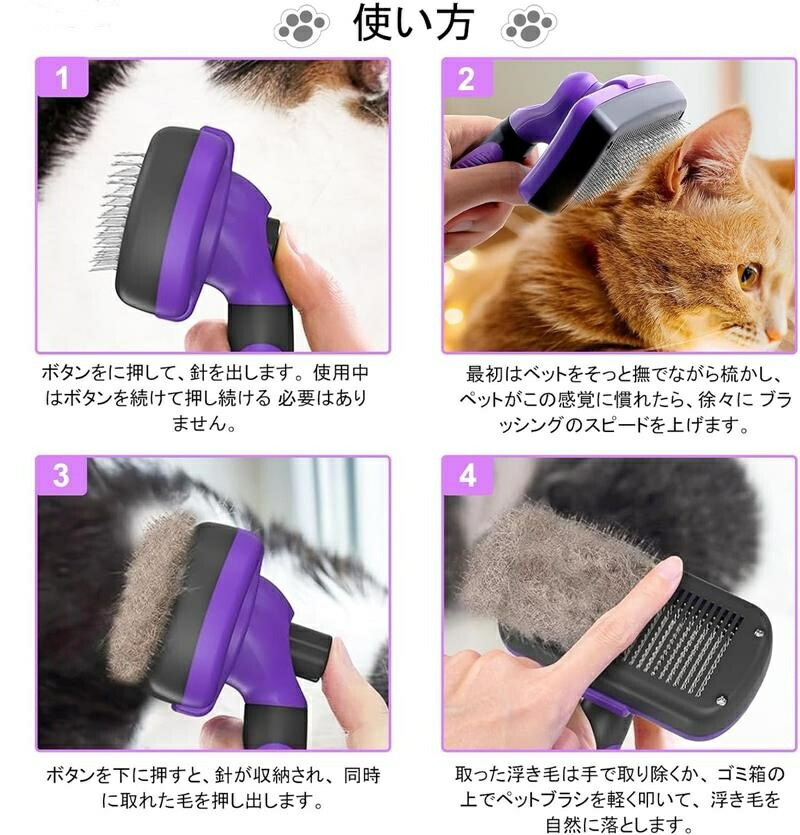 使い方

1

ボタンをに押して、針を出します。使用中はボタンを続けて押し続ける 必要はありません。

2

最初はペットをそっと撫でながら梳かし、ペットがこの感覚に慣れたら、徐々に ブラッシングのスピードを上げます。

3

ボタンを下に押すと、針が収納され、同時に取れた毛を押し出します。

4

取った浮き毛は手で取り除くか、ゴミ箱の上でペットブラシを軽く叩いて、浮き毛を自然に落とします。