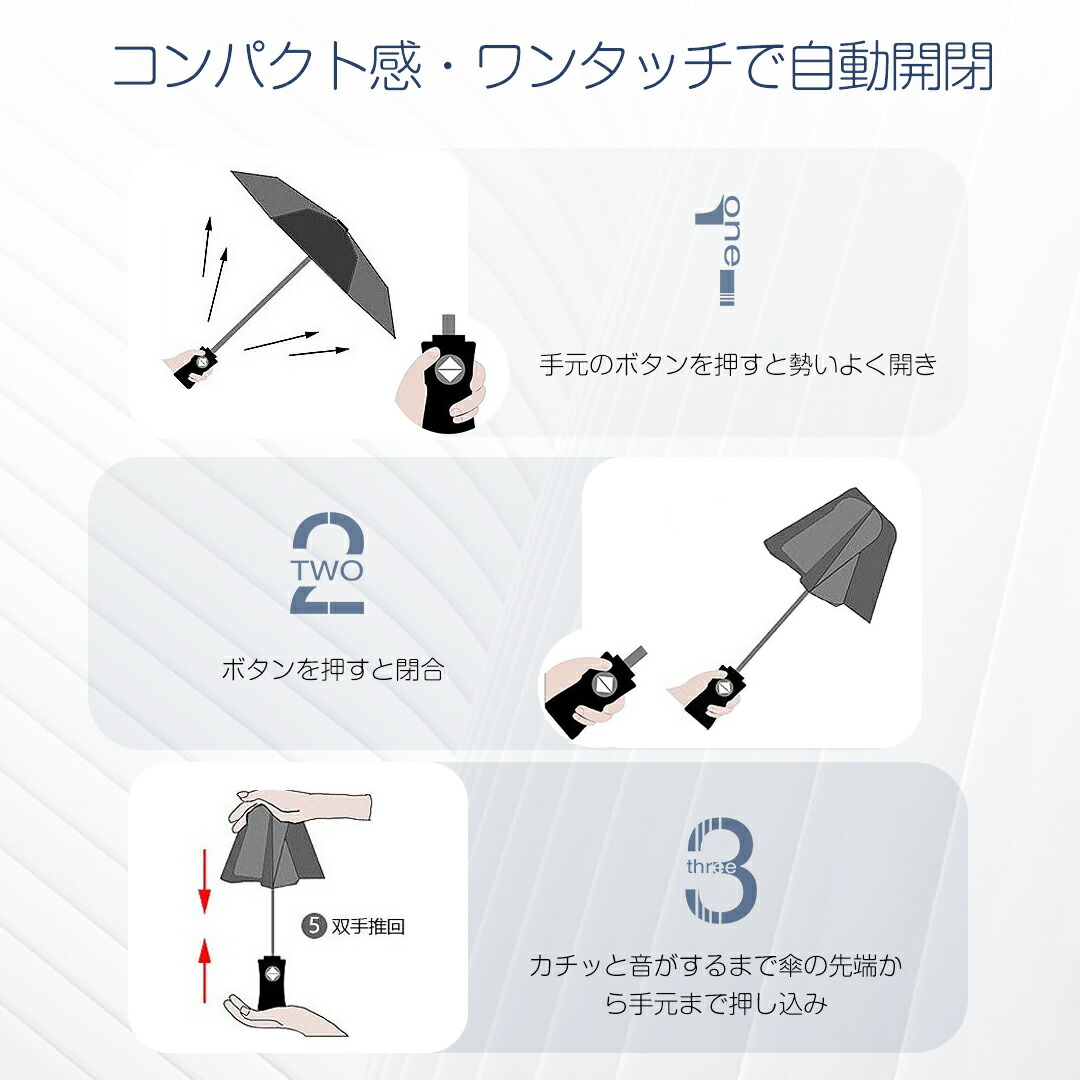 コンパクト感・ワンタッチで自動開閉

1 one

手元のボタンを押すと勢いよく開き

2 TWO

ボタンを押すと閉合

5 双手推回

3 three

カチッと音がするまで傘の先端から手元まで押し込み