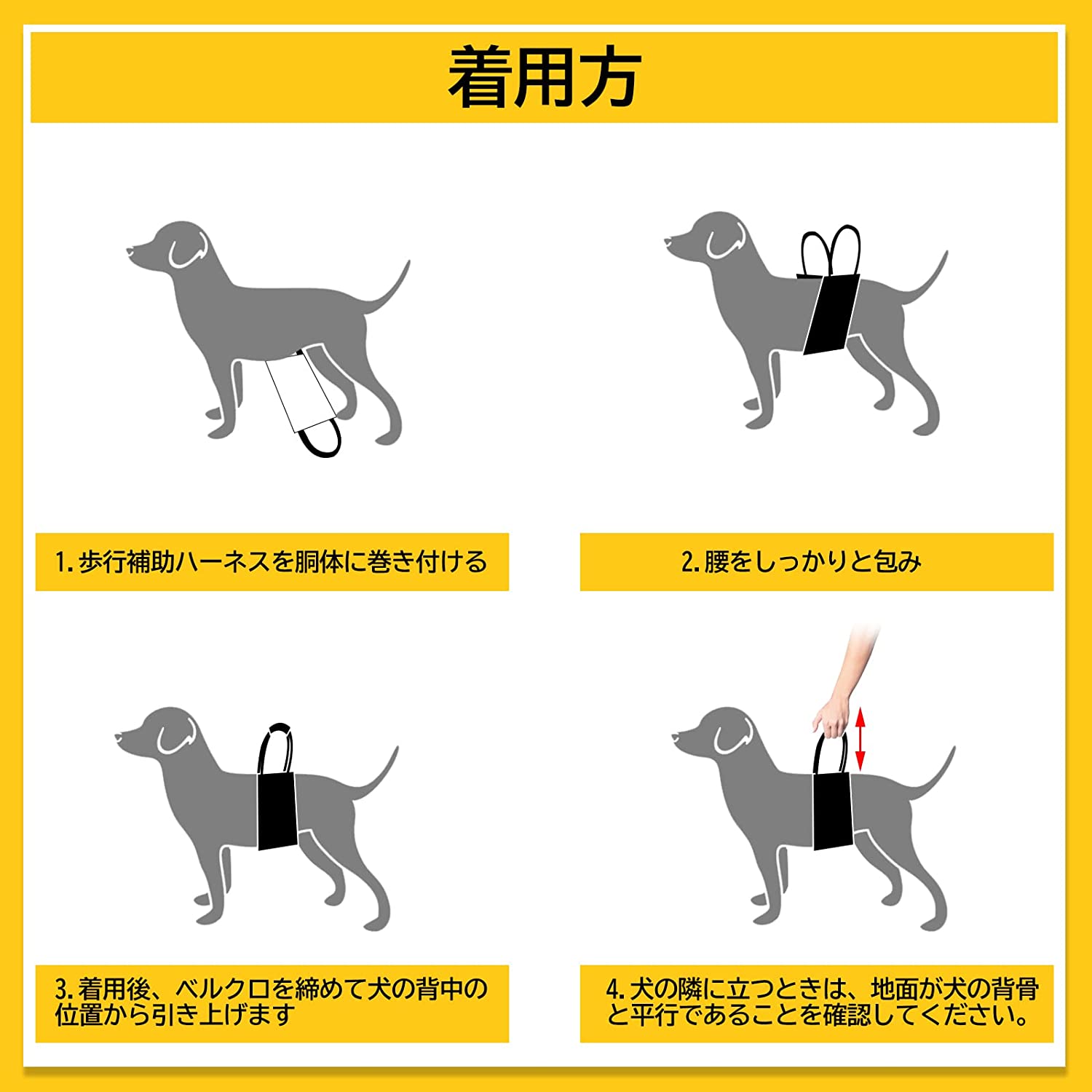 着用方

1. 歩行補助ハーネスを胴体に巻き付ける

2. 腰をしっかりと包み

3. 着用後、ベルクロを締めて犬の背中の位置から引き上げます

4. 犬の隣に立つときは、地面が犬の背骨と平行であることを確認してください。