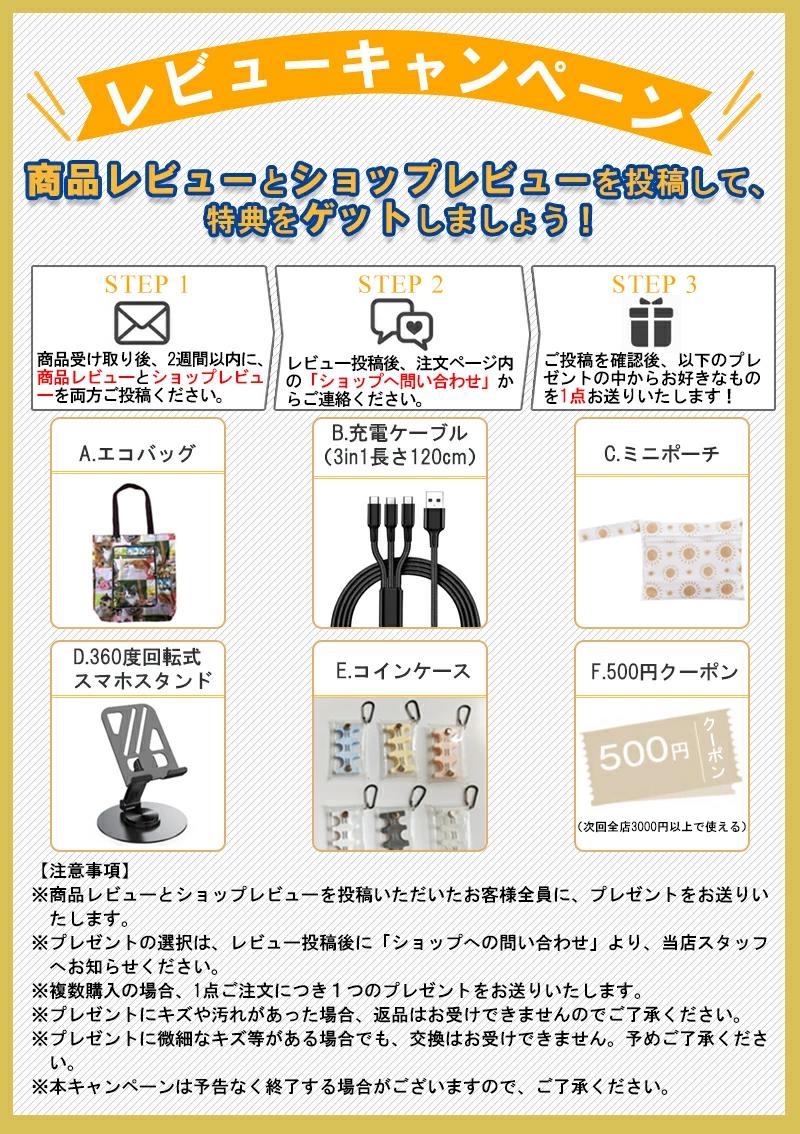 レビューキャンペーン

商品レビューとショップレビューを投稿して、特典をゲットしましょう！

STEP 1
商品受け取り後、2週間以内に、商品レビューとショップレビューを両方ご投稿ください。

STEP 2
レビュー投稿後、注文ページ内の「ショップへ問い合わせ」からご連絡ください。

STEP 3
ご投稿を確認後、以下のプレゼントの中からお好きなものを1点お送りいたします！

A.エコバッグ

B.充電ケーブル（3in1長さ120cm）

C.ミニポーチ

D.360度回転式スマホスタンド

E.コインケース

F.500円クーポン

500円 クーポン

（次回全店3000円以上で使える）

【注意事項】
※商品レビューとショップレビューを投稿いただいたお客様全員に、プレゼントをお送りいたします。
※プレゼントの選択は、レビュー投稿後に「ショップへの問い合わせ」より、当店スタッフへお知らせください。
※複数購入の場合、1点ご注文につき１つのプレゼントをお送りいたします。
※プレゼントにキズや汚れがあった場合、返品はお受けできませんのでご了承ください。
※プレゼントに微細なキズ等がある場合でも、交換はお受けできません。予めご了承ください。
※本キャンペーンは予告なく終了する場合がございますので、ご了承ください。