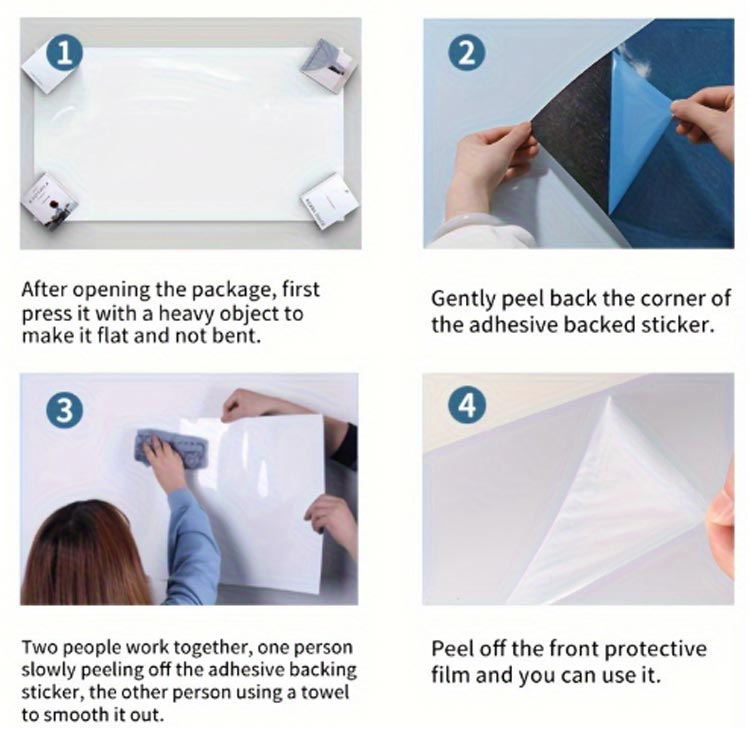 1

After opening the package, first press it with a heavy object to make it flat and not bent.

2

Gently peel back the corner of the adhesive backed sticker.

3

Two people work together, one person slowly peeling off the adhesive backing sticker, the other person using a towel to smooth it out.

4

Peel off the front protective film and you can use it.