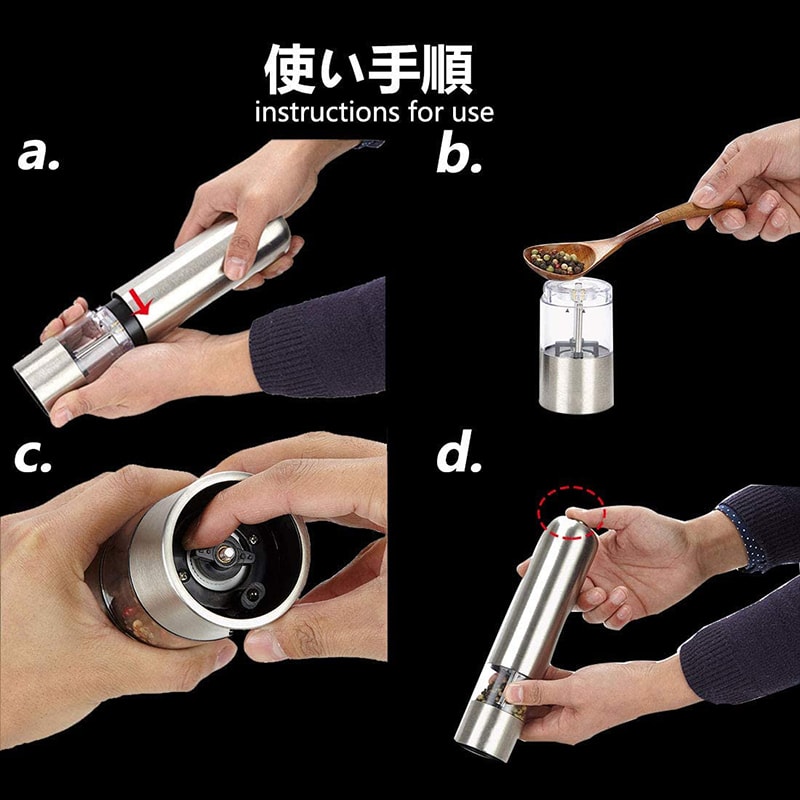 使い手順
instructions for use

a.

b.

c.

d.