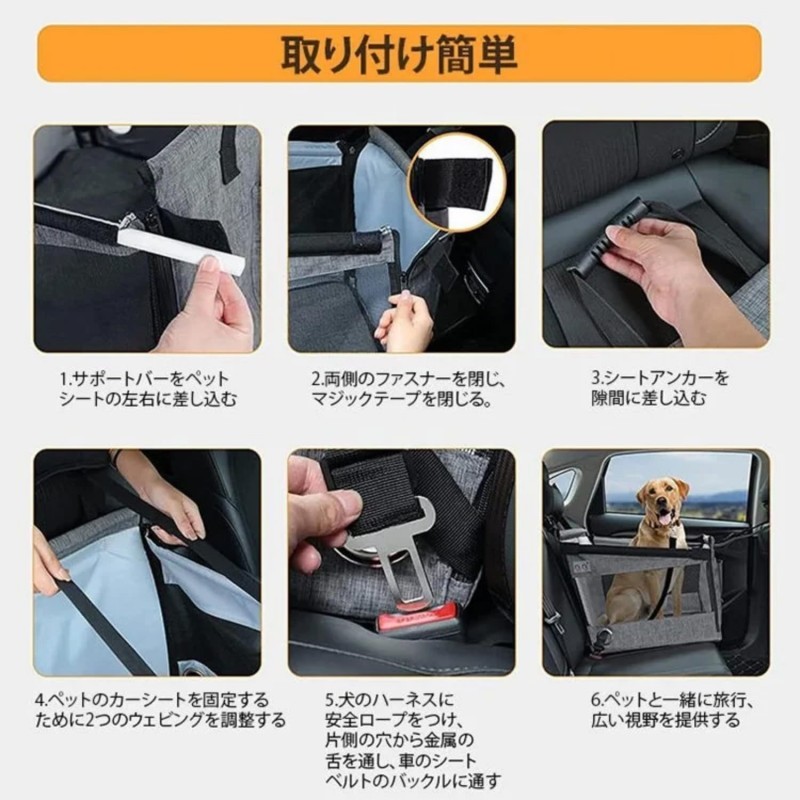 取り付け簡単

1.サポートバーをペットシートの左右に差し込む

2.両側のファスナーを閉じ、マジックテープを閉じる。

3.シートアンカーを隙間に差し込む

4.ペットのカーシートを固定するために2つのウェビングを調整する

5.犬のハーネスに安全ロープをつけ、片側の穴から金属の舌を通し、車のシートベルトのバックルに通す

6.ペットと一緒に旅行、広い視野を提供する