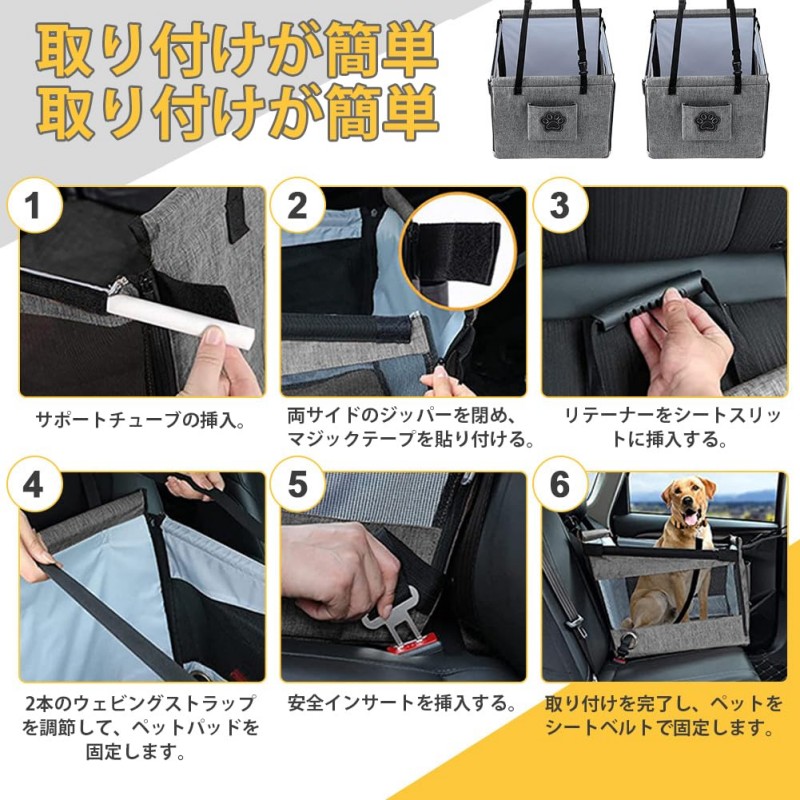 取り付けが簡単
取り付けが簡単

1
サポートチューブの挿入。

2
両サイドのジッパーを閉め、マジックテープを貼り付ける。

3
リテーナーをシートスリットに挿入する。

4
2本のウェビングストラップを調節して、ペットパッドを固定します。

5
安全インサートを挿入する。

6
取り付けを完了し、ペットをシートベルトで固定します。