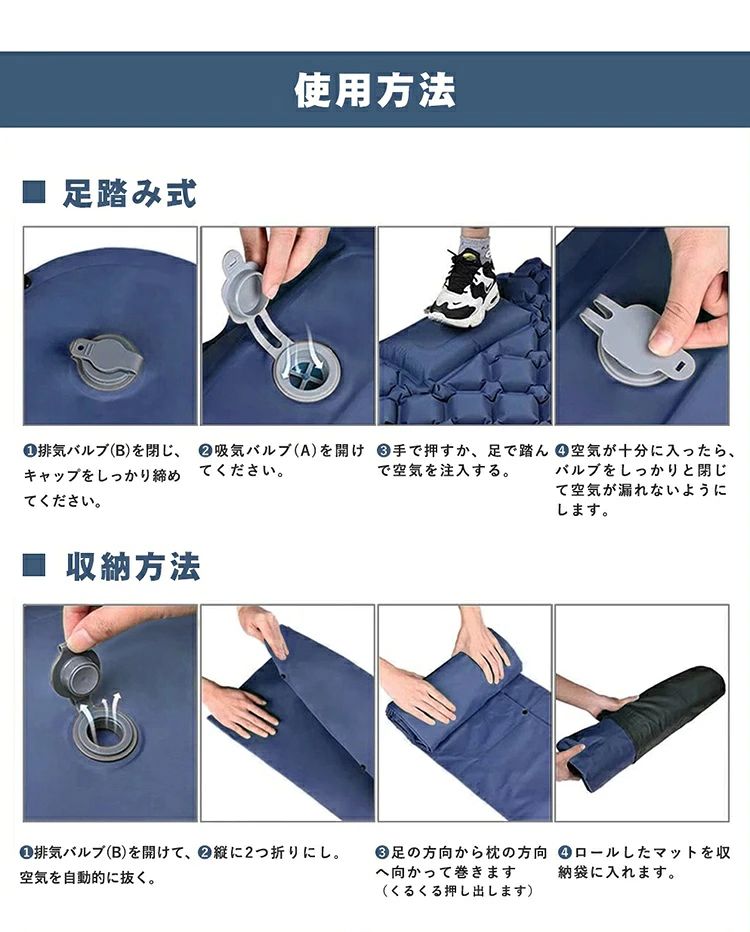 使用方法

■ 足踏み式

❶排気バルブ(B)を閉じ、キャップをしっかり締めてください。

❷吸気バルブ(A)を開けてください。

❸手で押すか、足で踏んで空気を注入する。

❹空気が十分に入ったら、バルブをしっかりと閉じて空気が漏れないようにします。

■ 収納方法

❶排気バルブ(B)を開けて、空気を自動的に抜く。

❷縦に2つ折りにし。

❸足の方向から枕の方向へ向かって巻きます
(くるくる押し出します)

❹ロールしたマットを収納袋に入れます。