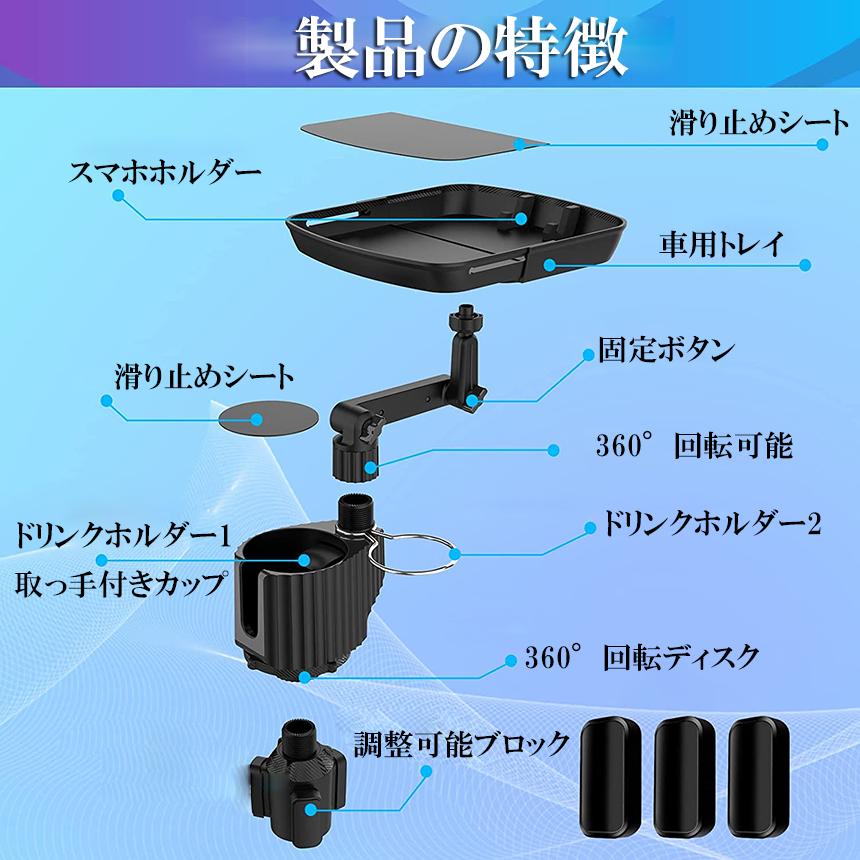 製品の特徴

滑り止めシート

スマホホルダー

車用トレイ

固定ボタン

滑り止めシート

360° 回転可能

ドリンクホルダー1

取っ手付きカップ

ドリンクホルダー2

360° 回転ディスク

調整可能ブロック