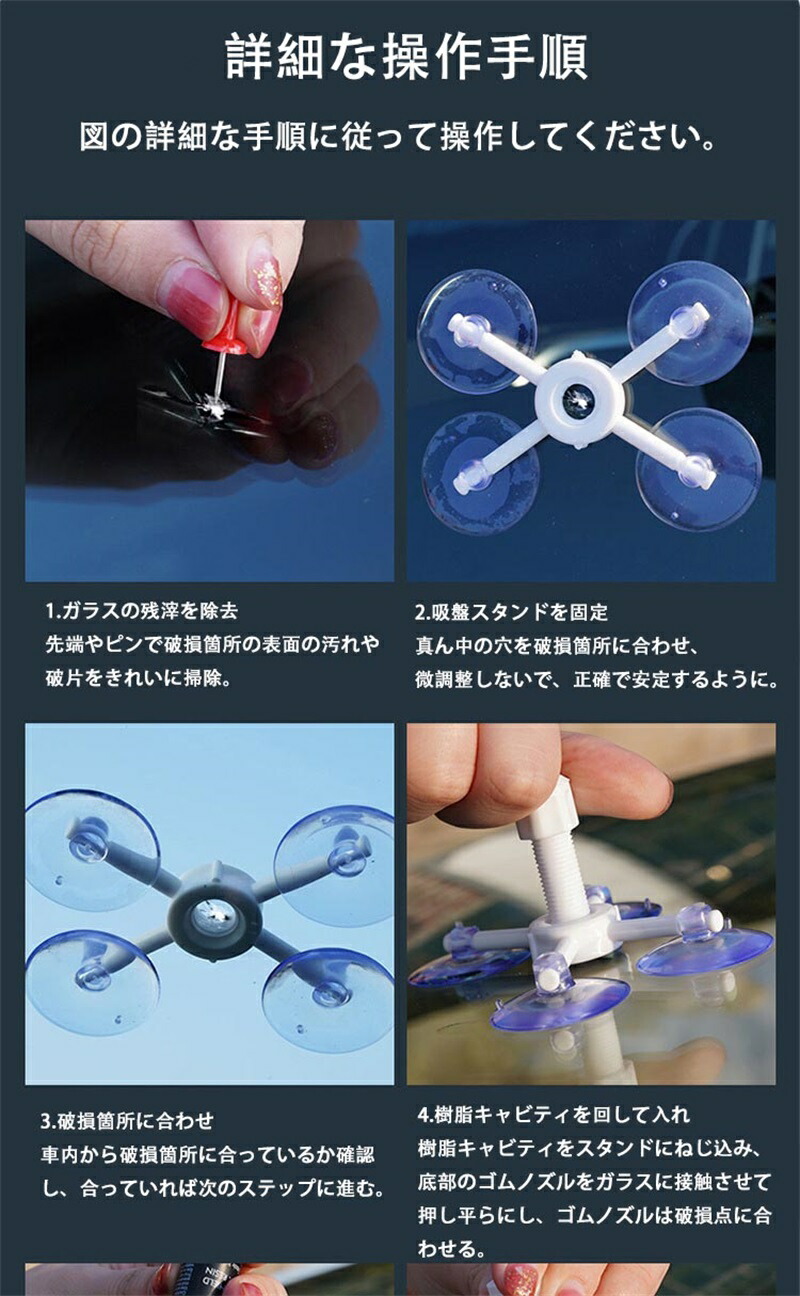 詳細な操作手順

図の詳細な手順に従って操作してください。

1.ガラスの残滓を除去
先端やピンで破損箇所の表面の汚れや破片をきれいに掃除。

2.吸盤スタンドを固定
真ん中の穴を破損箇所に合わせ、微調整しないで、正確で安定するように。

3.破損箇所に合わせ
車内から破損箇所に合っているか確認し、合っていれば次のステップに進む。

4.樹脂キャビティを回して入れ
樹脂キャビティをスタンドにねじ込み、底部のゴムノズルをガラスに接触させて押し平らにし、ゴムノズルは破損点に合わせる。