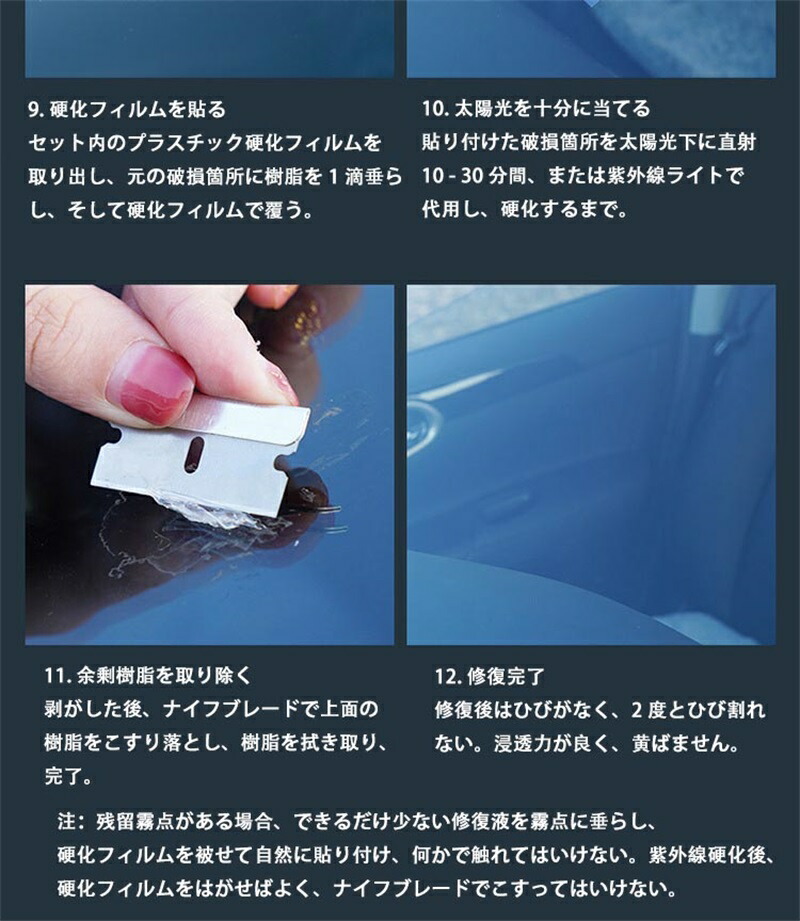 9. 硬化フィルムを貼る
セット内のプラスチック硬化フィルムを取り出し、元の破損箇所に樹脂を 1 滴垂らし、そして硬化フィルムで覆う。

10. 太陽光を十分に当てる
貼り付けた破損箇所を太陽光下に直射 10 - 30 分間、または紫外線ライトで代用し、硬化するまで。

11. 余剰樹脂を取り除く
剥がした後、ナイフブレードで上面の樹脂をこすり落とし、樹脂を拭き取り、完了。

12. 修復完了
修復後はひびがなく、2 度とひび割れない。浸透力が良く、黄ばません。

注：残留霧点がある場合、できるだけ少ない修復液を霧点に垂らし、硬化フィルムを被せて自然に貼り付け、何かで触れてはいけない。紫外線硬化後、硬化フィルムをはがせばよく、ナイフブレードでこすってはいけない。