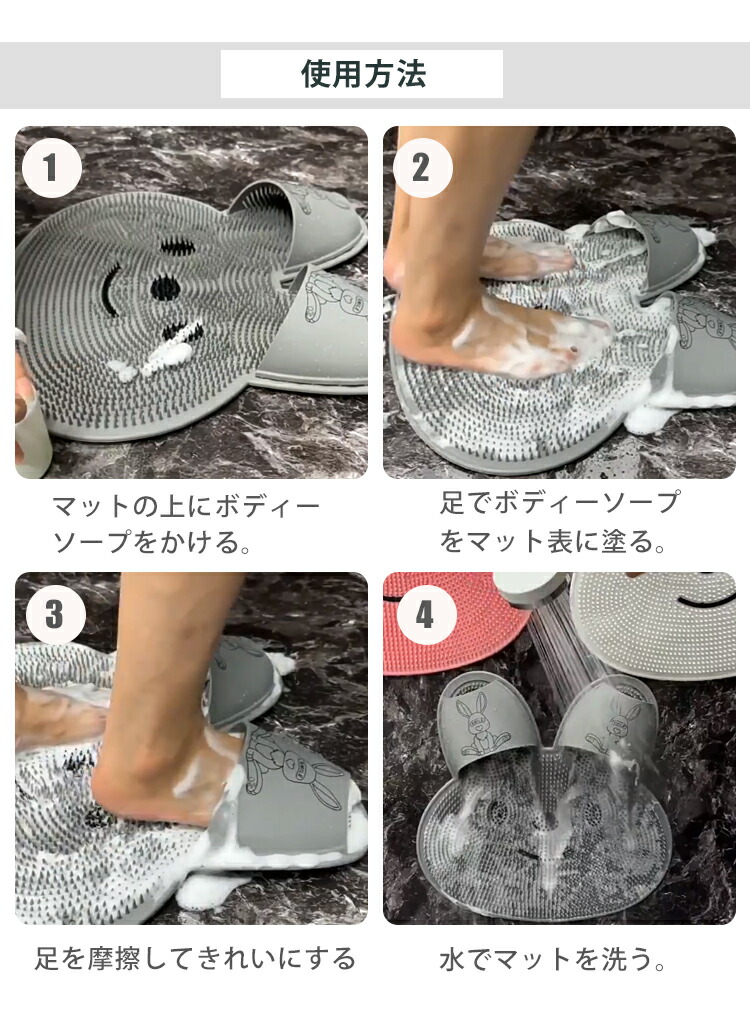 使用方法

1

マットの上にボディーソープをかける。

2

足でボディーソープをマット表に塗る。

3

足を摩擦してきれいにする

4

水でマットを洗う。